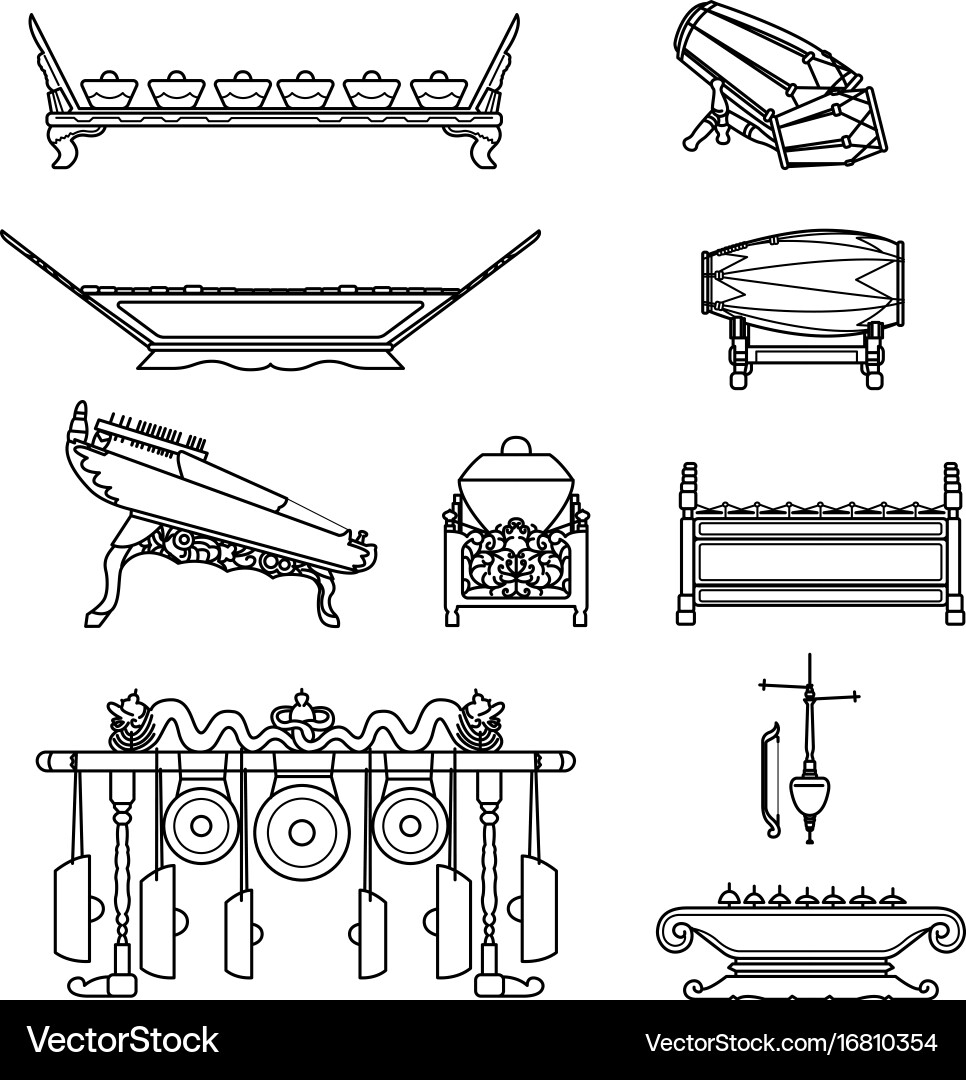 VectorStock®

VectorStock.com/16810354