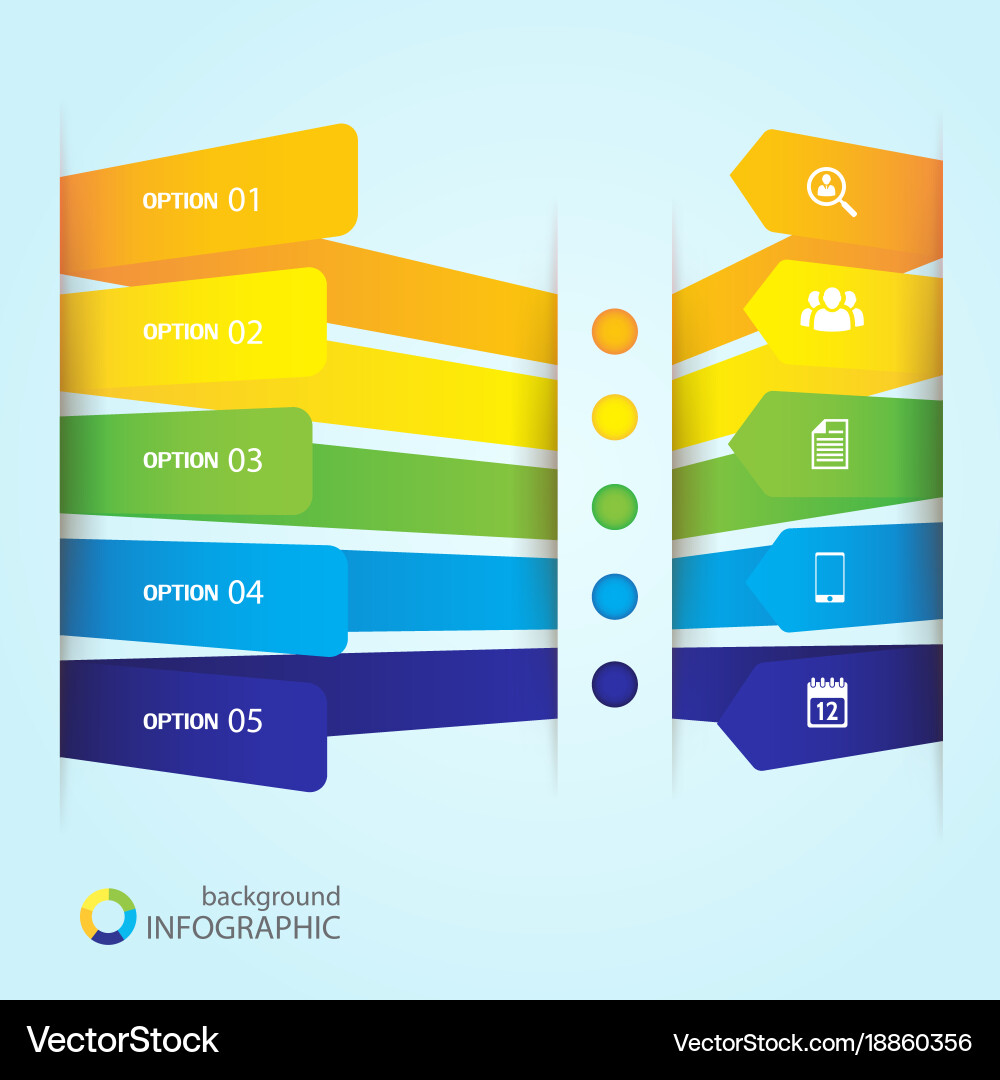 OPTION 01

OPTION 02

OPTION 03

OPTION 04

OPTION 05

12

background
INFOGRAPHIC

VectorStock

VectorStock.com/18860356