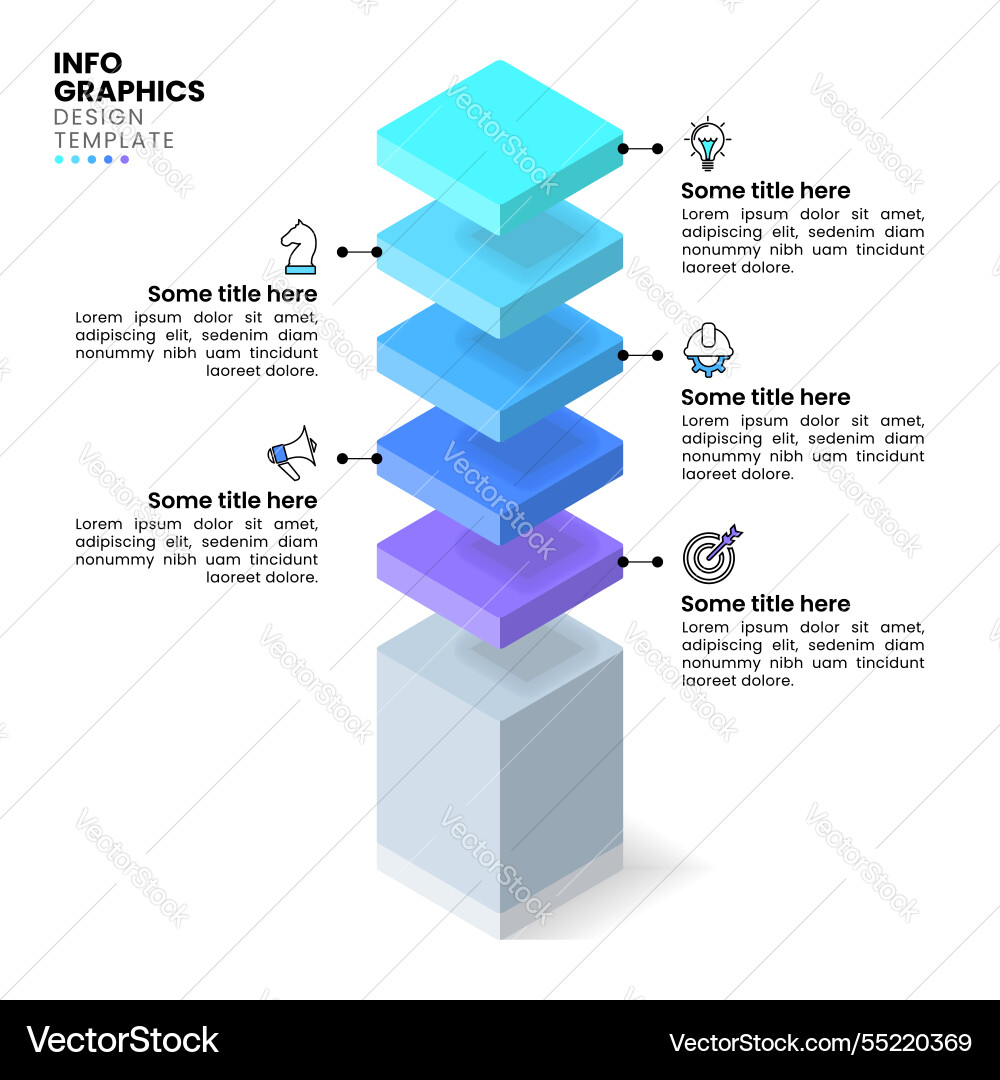 INFO
GRAPHICS
DESIGN
TEMPLATE

Some title here
Lorem ipsum dolor sit amet, adipiscing elit, sedenim diam nonummy nibh uam tincidunt laoreet dolore.

Some title here
Lorem ipsum dolor sit amet, adipiscing elit, sedenim diam nonummy nibh uam tincidunt laoreet dolore.

Some title here
Lorem ipsum dolor sit amet, adipiscing elit, sedenim diam nonummy nibh uam tincidunt laoreet dolore.

Some title here
Lorem ipsum dolor sit amet, adipiscing elit, sedenim diam nonummy nibh uam tincidunt laoreet dolore.

Some title here
Lorem ipsum dolor sit amet, adipiscing elit, sedenim diam nonummy nibh uam tincidunt laoreet dolore.

VectorStock

VectorStock
VectorStock.com/55220369