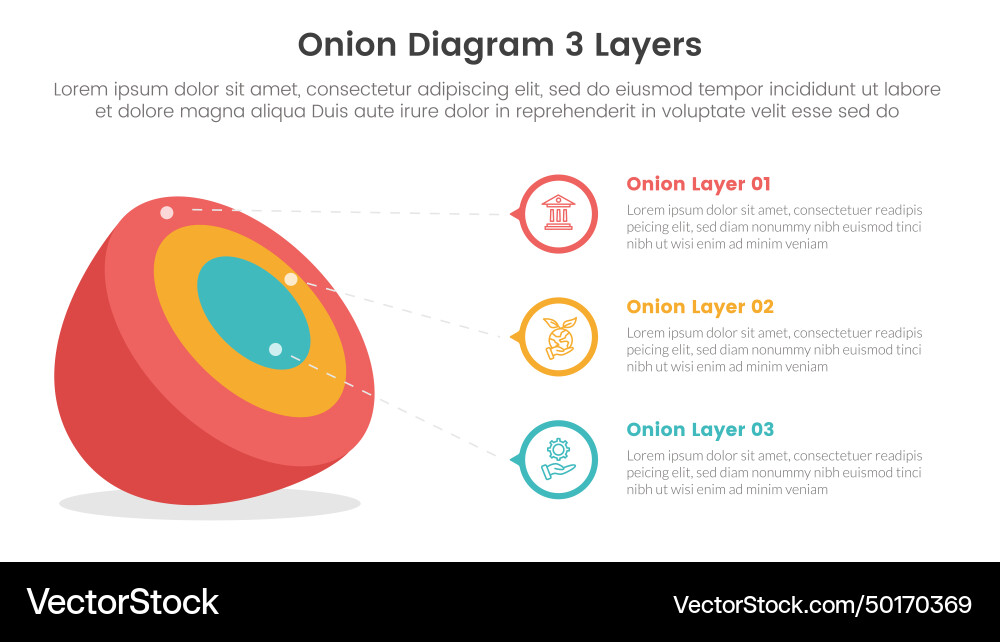 Onion Diagram 3 Layers

Lorem ipsum dolor sit amet, consectetur adipiscing elit, sed do eiusmod tempor incididunt ut labore et dolore magna aliqua Duis aute irure dolor in reprehenderit in voluptate velit esse sed do

Onion Layer 01

Lorem ipsum dolor sit amet, consectetuer readipis peicing elit, sed diam nonummy nibh euismod tinci nibh ut wisi enim ad minim veniam

Onion Layer 02

Lorem ipsum dolor sit amet, consectetuer readipis peicing elit, sed diam nonummy nibh euismod tinci nibh ut wisi enim ad minim veniam

Onion Layer 03

Lorem ipsum dolor sit amet, consectetuer readipis peicing elit, sed diam nonummy nibh euismod tinci nibh ut wisi enim ad minim veniam

VectorStock

VectorStock.com/50170369