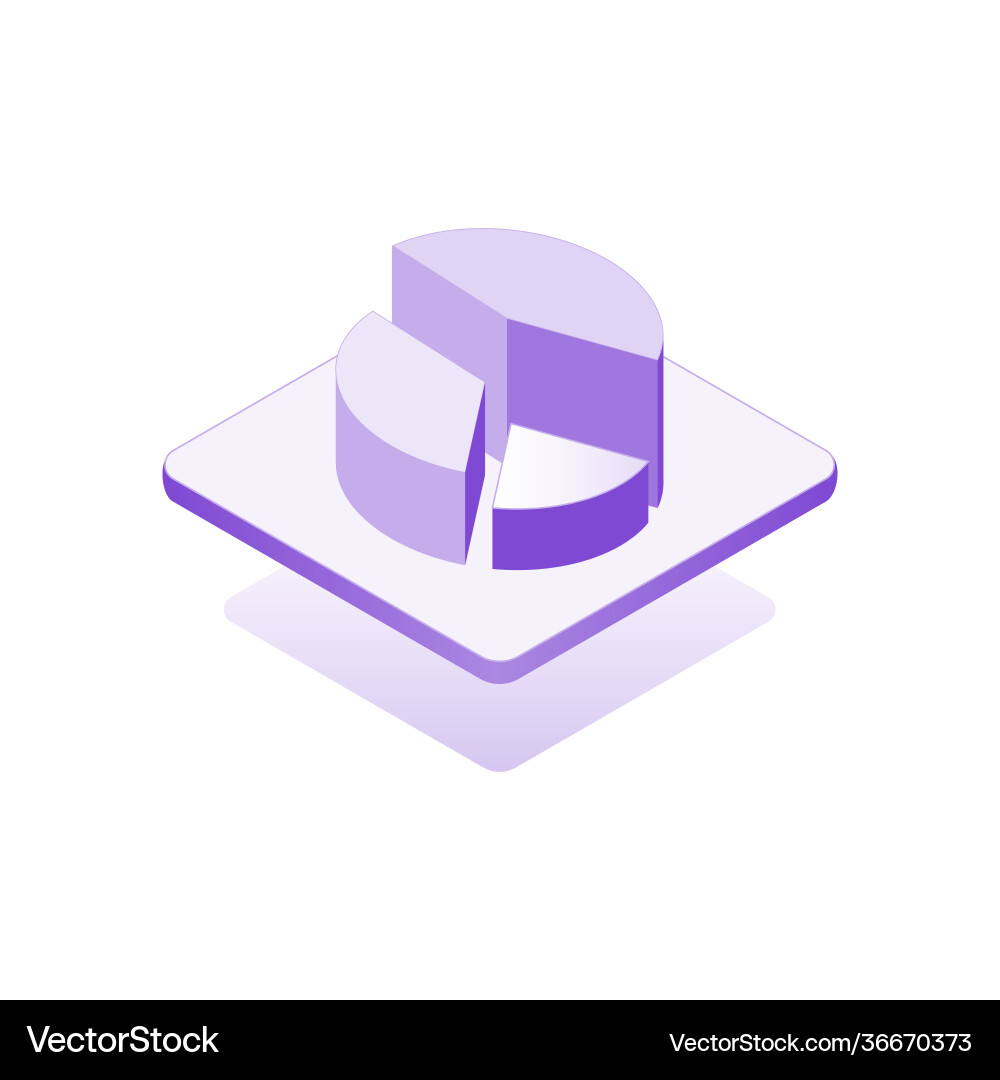 VectorStock

VectorStock.com/36670373