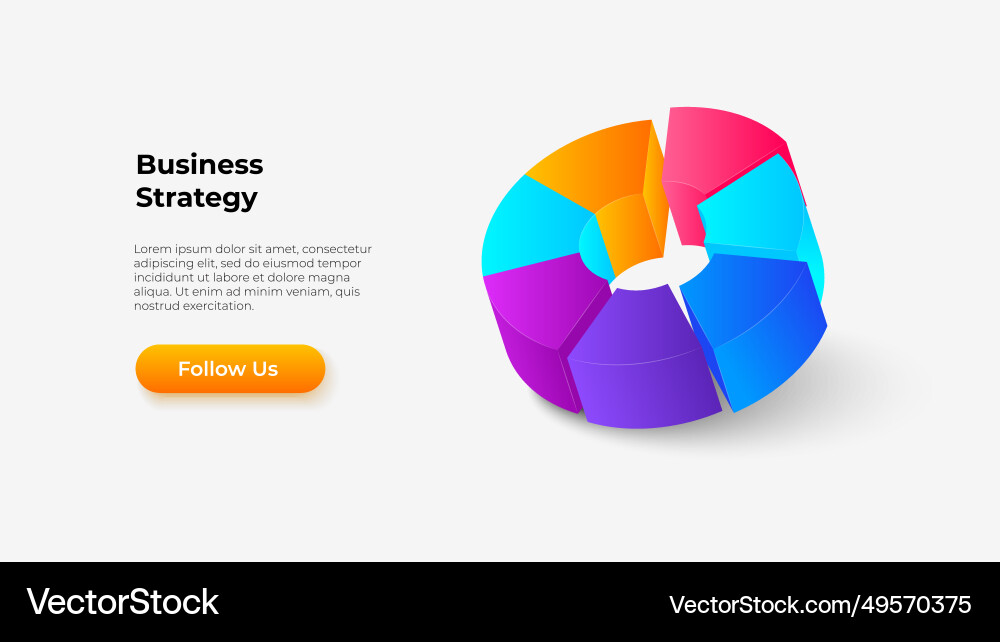 Business Strategy

Lorem ipsum dolor sit amet, consectetur adipiscing elit, sed do eiusmod tempor incididunt ut labore et dolore magna aliqua. Ut enim ad minim veniam, quis nostrud exercitation.

Follow Us

VectorStock

VectorStock.com/49570375