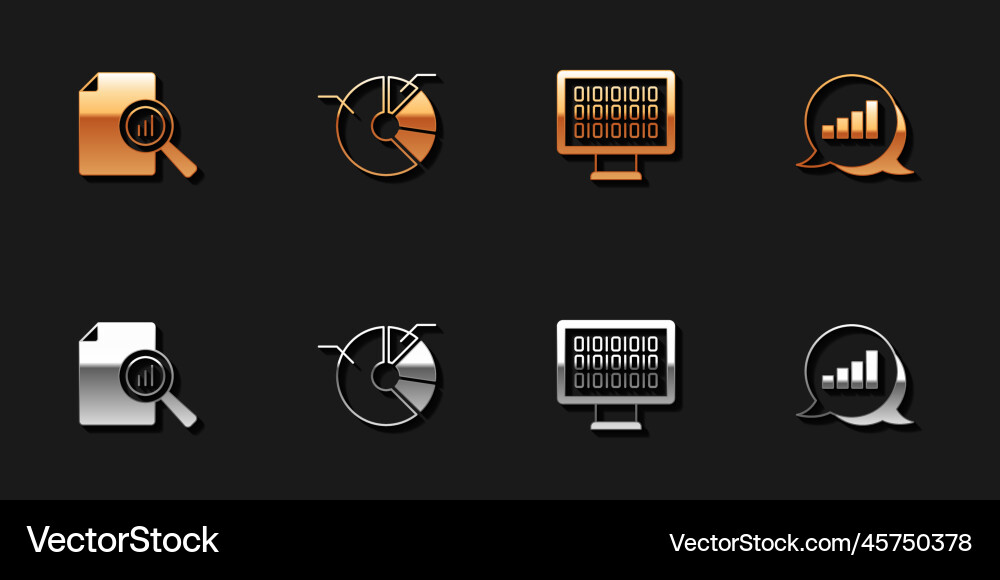 01010101
01010101
01010101

01010101
01010101
01010101

VectorStock

VectorStock.com/45750378