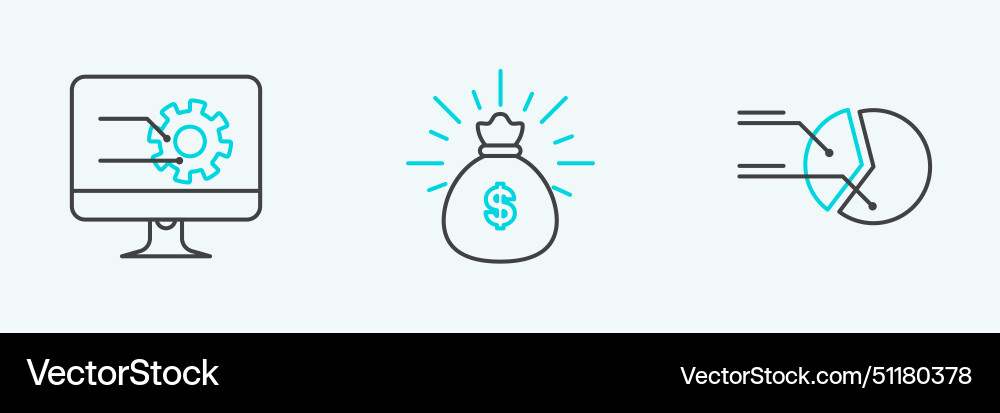 $

VectorStock

VectorStock.com/51180378