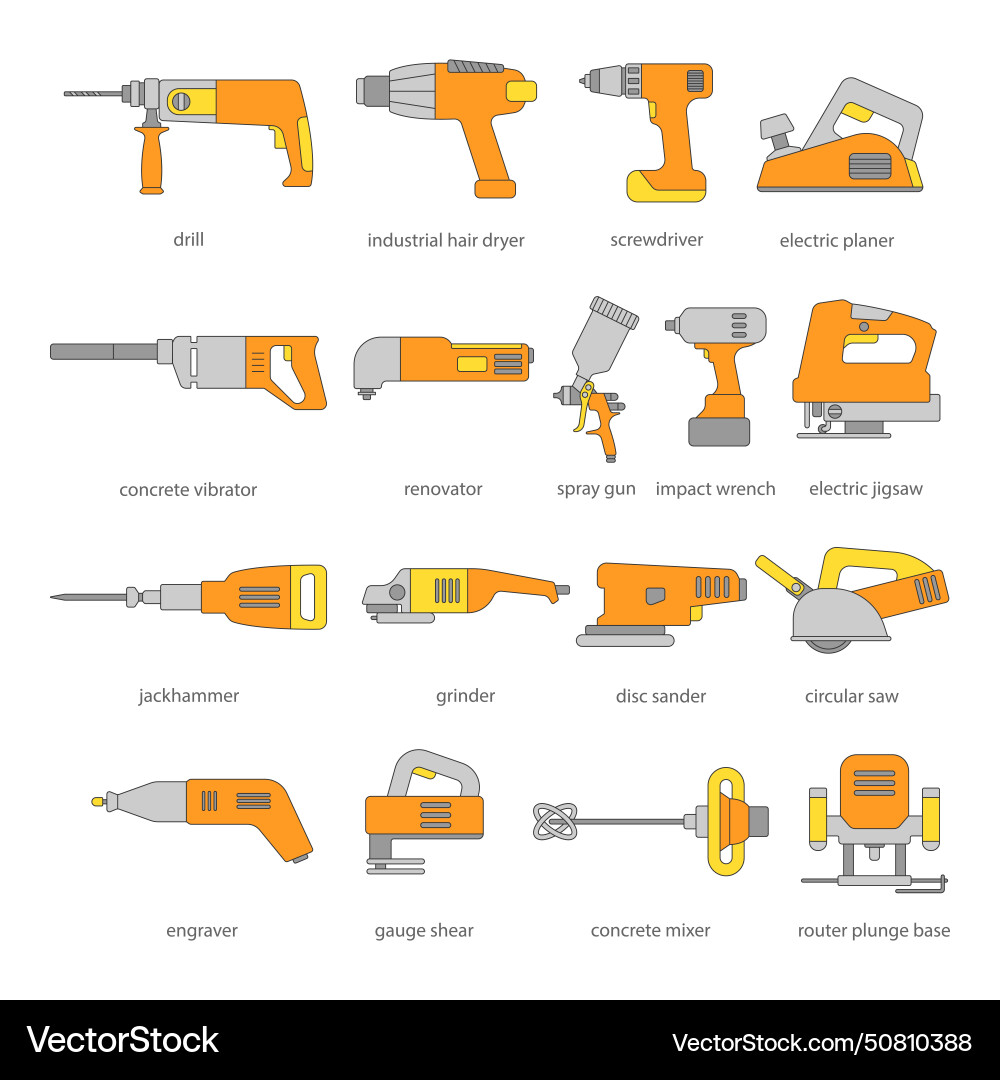 drill
industrial hair dryer
screwdriver
electric planer

concrete vibrator
renovator
spray gun
impact wrench
electric jigsaw

jackhammer
grinder
disc sander
circular saw

engraver
gauge shear
concrete mixer
router plunge base

VectorStock
VectorStock.com/50810388