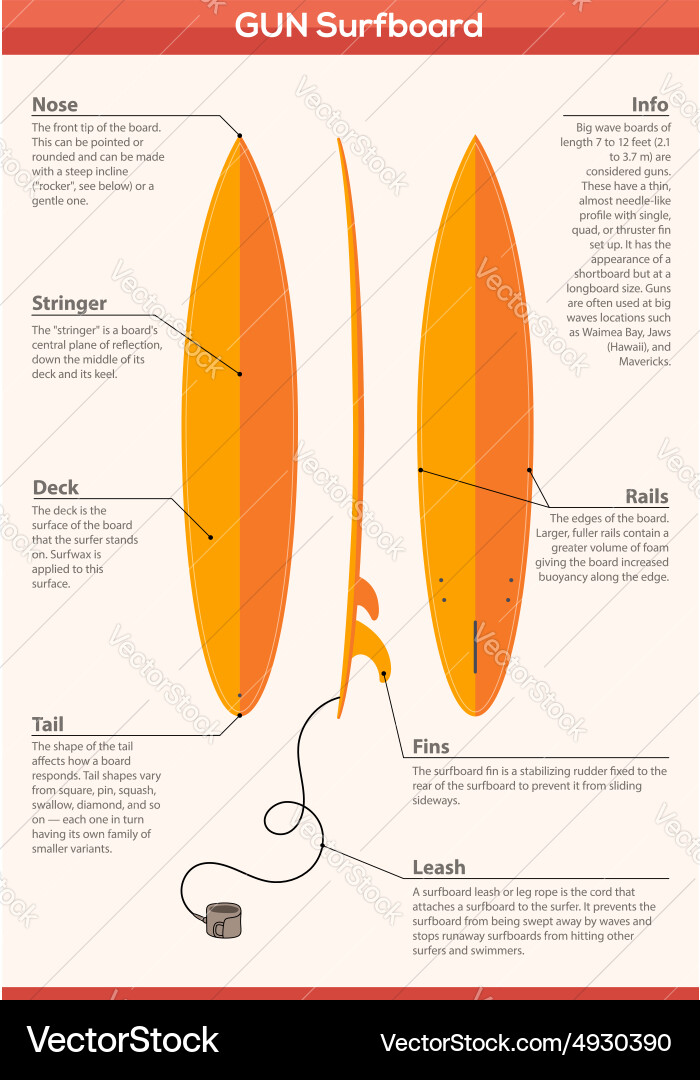 GUN Surfboard

Nose

The front tip of the board. This can be pointed or rounded and can be made with a steep incline ("rocker", see below) or a gentle one.

Stringer

The "stringer" is a board's central plane of reflection, down the middle of its deck and its keel.

Deck

The deck is the surface of the board that the surfer stands on. Surfwax is applied to this surface.

Tail

The shape of the tail affects how a board responds. Tail shapes vary from square, pin, squash, swallow, diamond, and so on — each one in turn having its own family of smaller variants.

Info

Big wave boards of length 7 to 12 feet (2.1 to 3.7 m) are considered guns. These have a thin, almost needle-like profile with single, quad, or thruster fin set up. It has the appearance of a shortboard but at a longboard size. Guns are often used at big waves locations such as Waimea Bay, Jaws (Hawaii), and Mavericks.

Rails

The edges of the board. Larger, fuller rails contain a greater volume of foam giving the board increased buoyancy along the edge.

Fins

The surfboard fin is a stabilizing rudder fixed to the rear of the surfboard to prevent it from sliding sideways.

Leash

A surfboard leash or leg rope is the cord that attaches a surfboard to the surfer. It prevents the surfboard from being swept away by waves and stops runaway surfboards from hitting other surfers and swimmers.

VectorStock

VectorStock.com/4930390