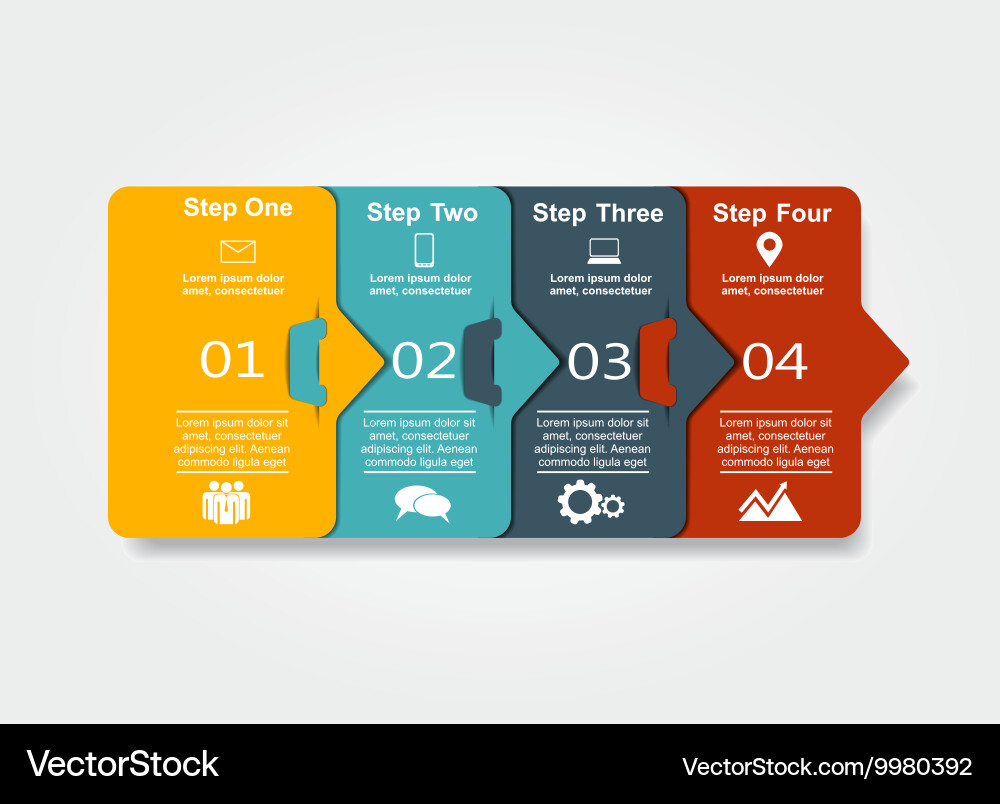 Step One

Lorem ipsum dolor amet, consectetuer

01

Lorem ipsum dolor sit amet, consectetuer adipiscing elit. Aenean commodo ligula eget

Step Two

Lorem ipsum dolor amet, consectetuer

02

Lorem ipsum dolor sit amet, consectetuer adipiscing elit. Aenean commodo ligula eget

Step Three

Lorem ipsum dolor amet, consectetuer

03

Lorem ipsum dolor sit amet, consectetuer adipiscing elit. Aenean commodo ligula eget

Step Four

Lorem ipsum dolor amet, consectetuer

04

Lorem ipsum dolor sit amet, consectetuer adipiscing elit. Aenean commodo ligula eget

VectorStock

VectorStock.com/9980392