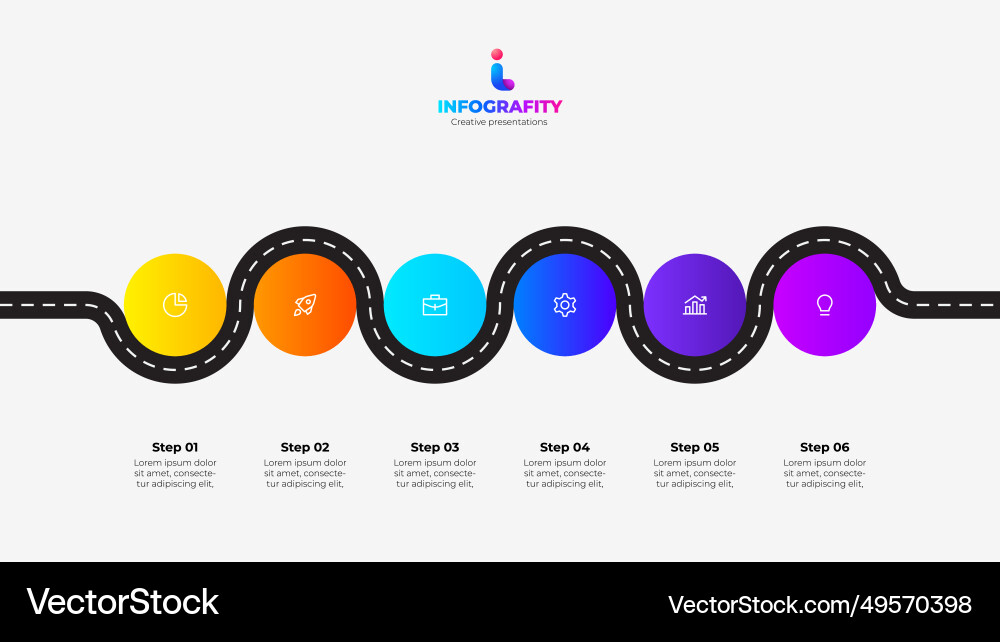 INFOGRAFITY
Creative presentations

Step 01
Lorem ipsum dolor sit amet, consectetur adipiscing elit,

Step 02
Lorem ipsum dolor sit amet, consectetur adipiscing elit,

Step 03
Lorem ipsum dolor sit amet, consectetur adipiscing elit,

Step 04
Lorem ipsum dolor sit amet, consectetur adipiscing elit,

Step 05
Lorem ipsum dolor sit amet, consectetur adipiscing elit,

Step 06
Lorem ipsum dolor sit amet, consectetur adipiscing elit,

VectorStock
VectorStock.com/49570398