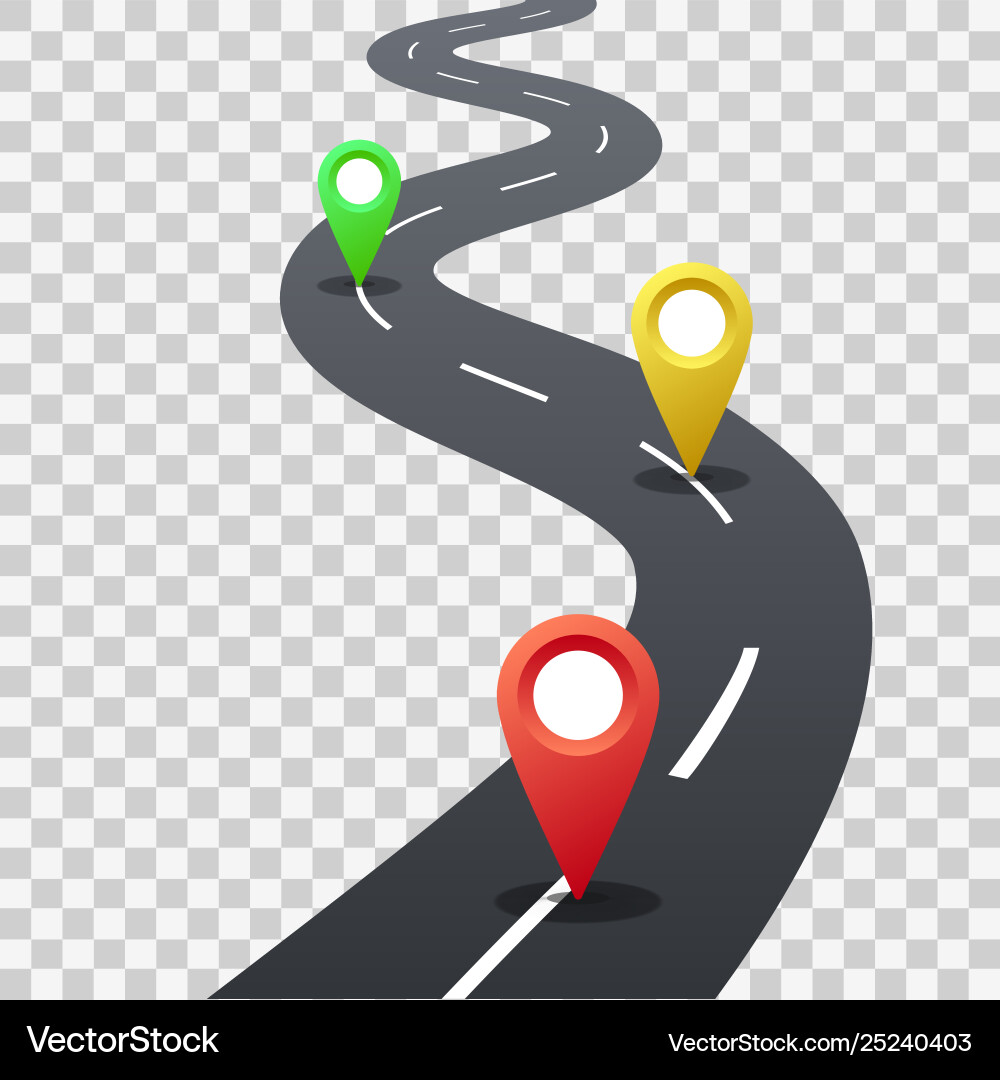 VectorStock
VectorStock.com/25240403