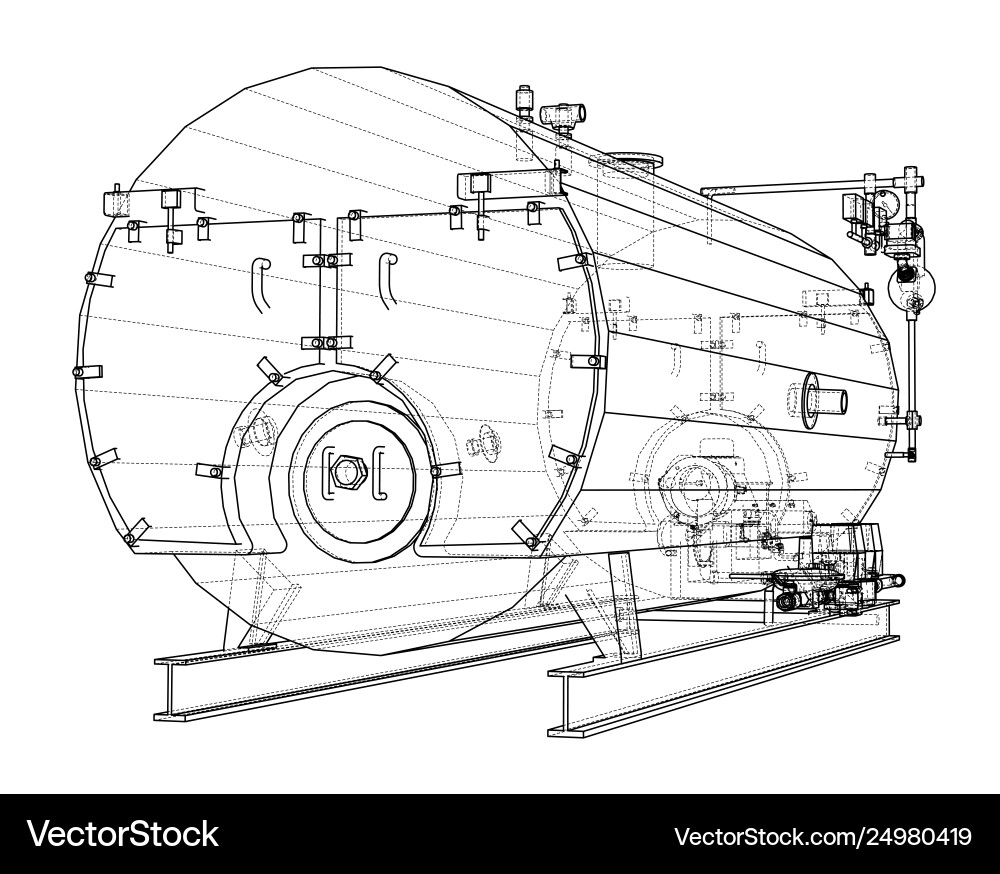 VectorStock
VectorStock.com/24980419