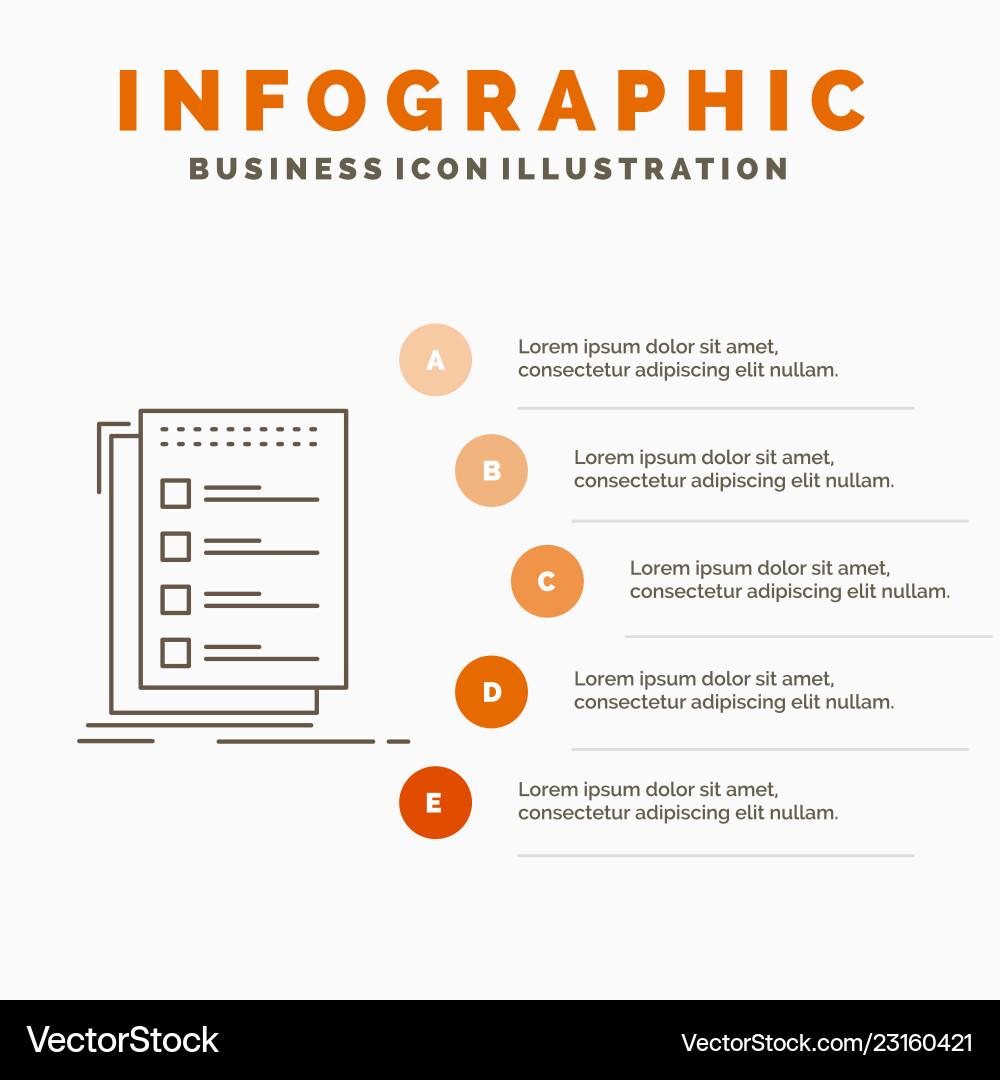 INFOGRAPHIC

BUSINESS ICON ILLUSTRATION

A

Lorem ipsum dolor sit amet, consectetur adipiscing elit nullam.

B

Lorem ipsum dolor sit amet, consectetur adipiscing elit nullam.

C

Lorem ipsum dolor sit amet, consectetur adipiscing elit nullam.

D

Lorem ipsum dolor sit amet, consectetur adipiscing elit nullam.

E

Lorem ipsum dolor sit amet, consectetur adipiscing elit nullam.

VectorStock

VectorStock.com/23160421