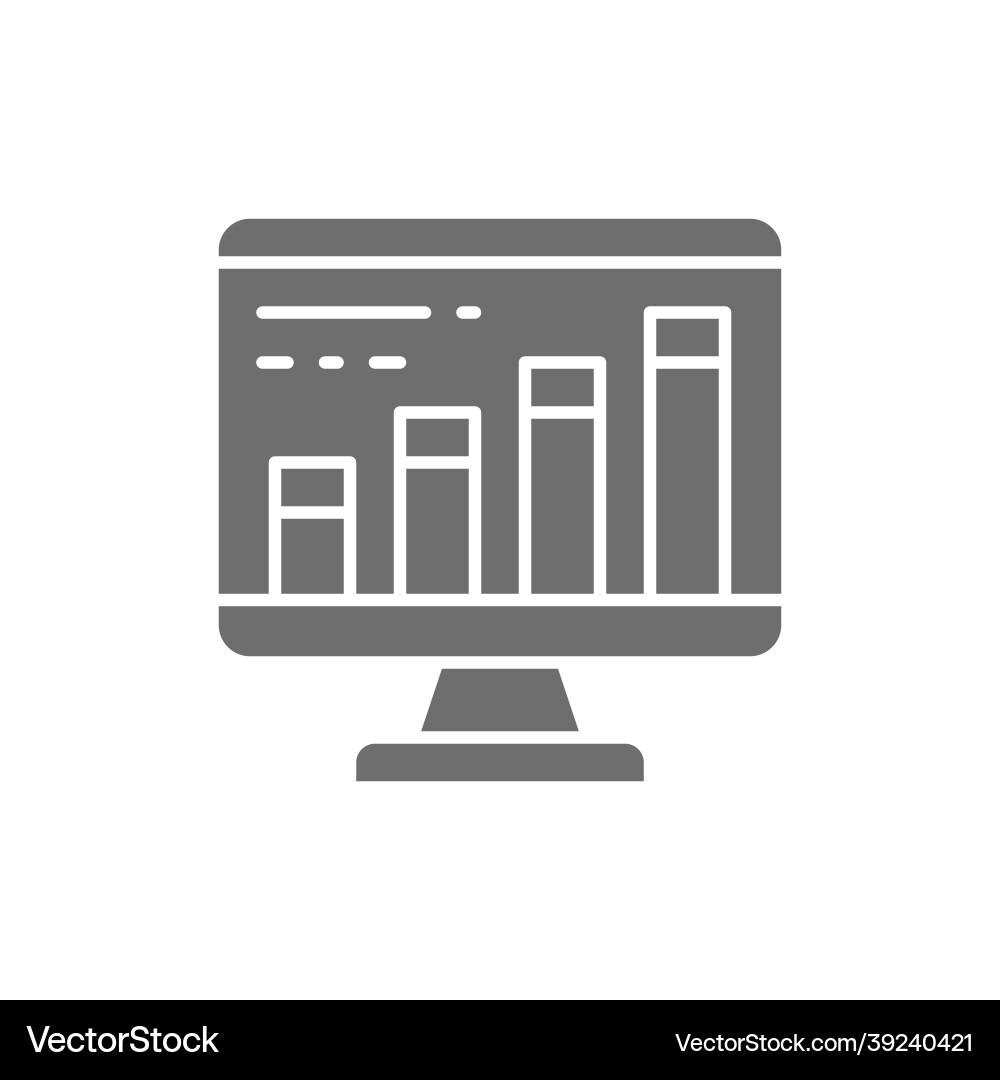 VectorStock®

VectorStock.com/39240421