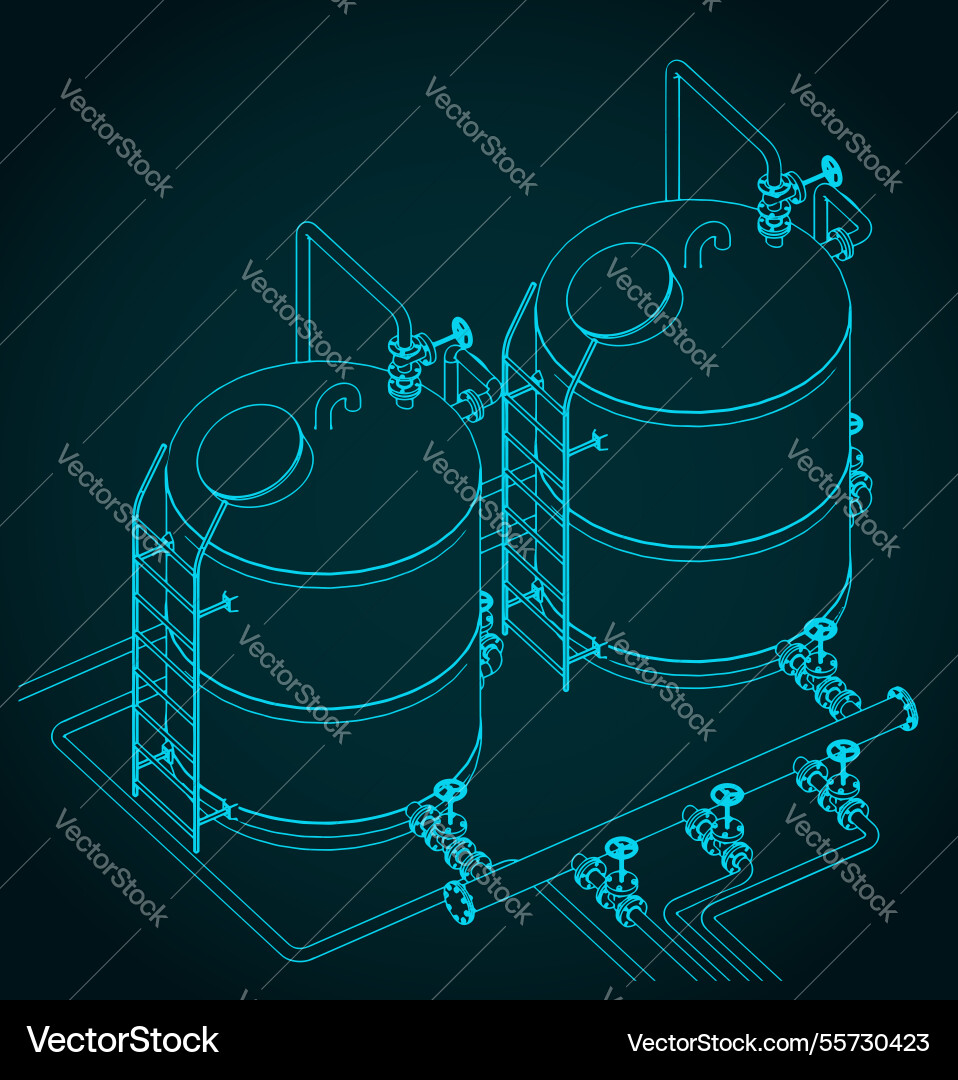 VectorStock
VectorStock
VectorStock
VectorStock
VectorStock
VectorStock
VectorStock
VectorStock
VectorStock
VectorStock
VectorStock
VectorStock
VectorStock
VectorStock®
VectorStock.com/55730423