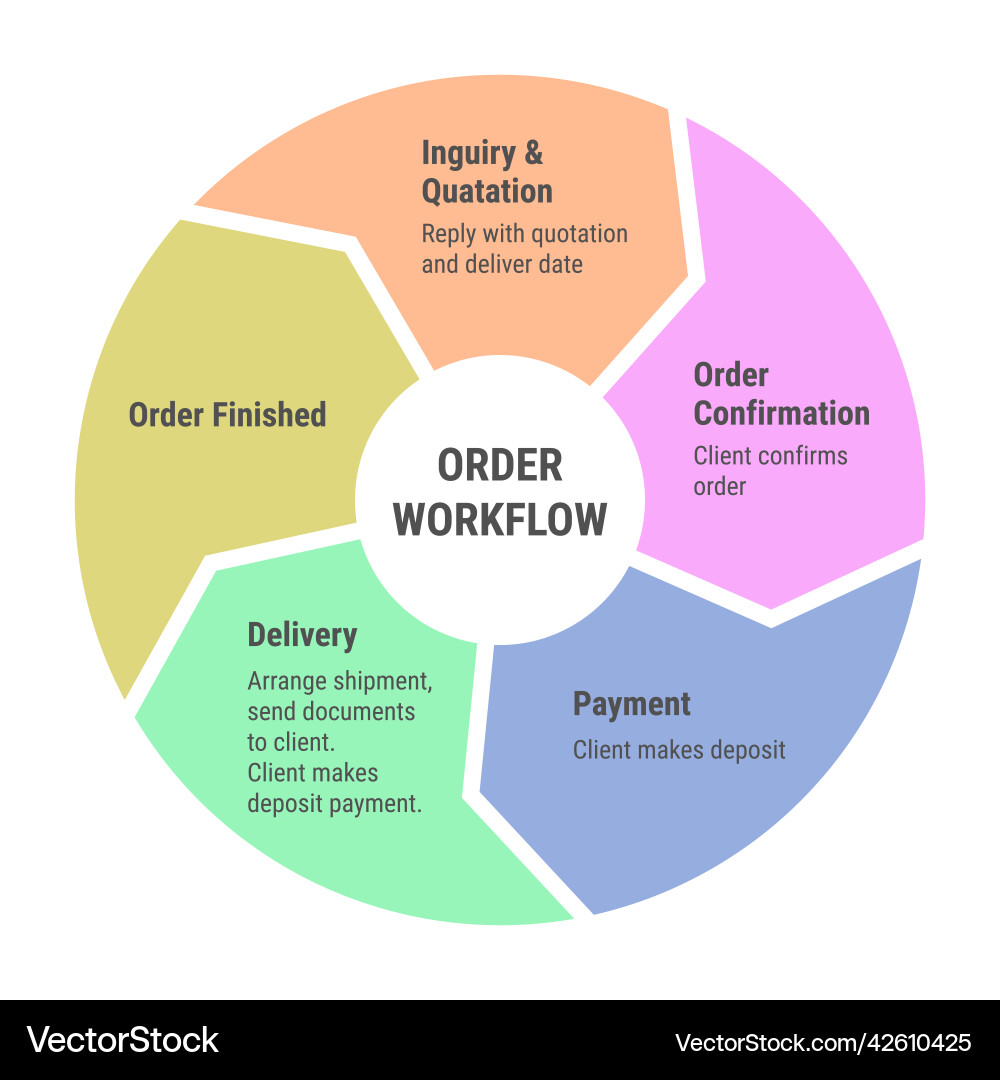 ORDER WORKFLOW

Inguiry & Quatation
Reply with quotation and deliver date

Order Confirmation
Client confirms order

Payment
Client makes deposit

Delivery
Arrange shipment, send documents to client. Client makes deposit payment.

Order Finished

VectorStock
VectorStock.com/42610425