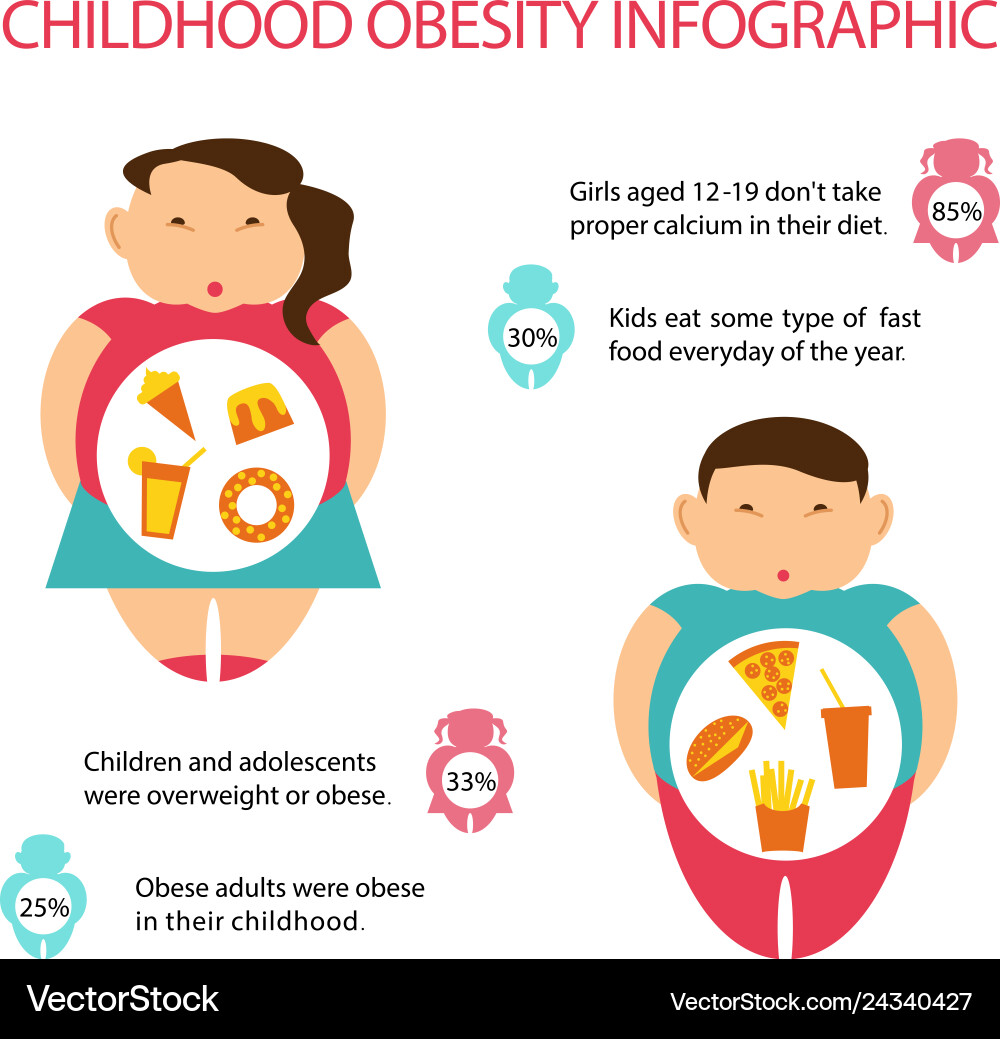 CHILDHOOD OBESITY INFOGRAPHIC

Girls aged 12-19 don't take proper calcium in their diet.

85%

30%

Kids eat some type of fast food everyday of the year.

Children and adolescents were overweight or obese.

33%

25%

Obese adults were obese in their childhood.

VectorStock

VectorStock.com/24340427