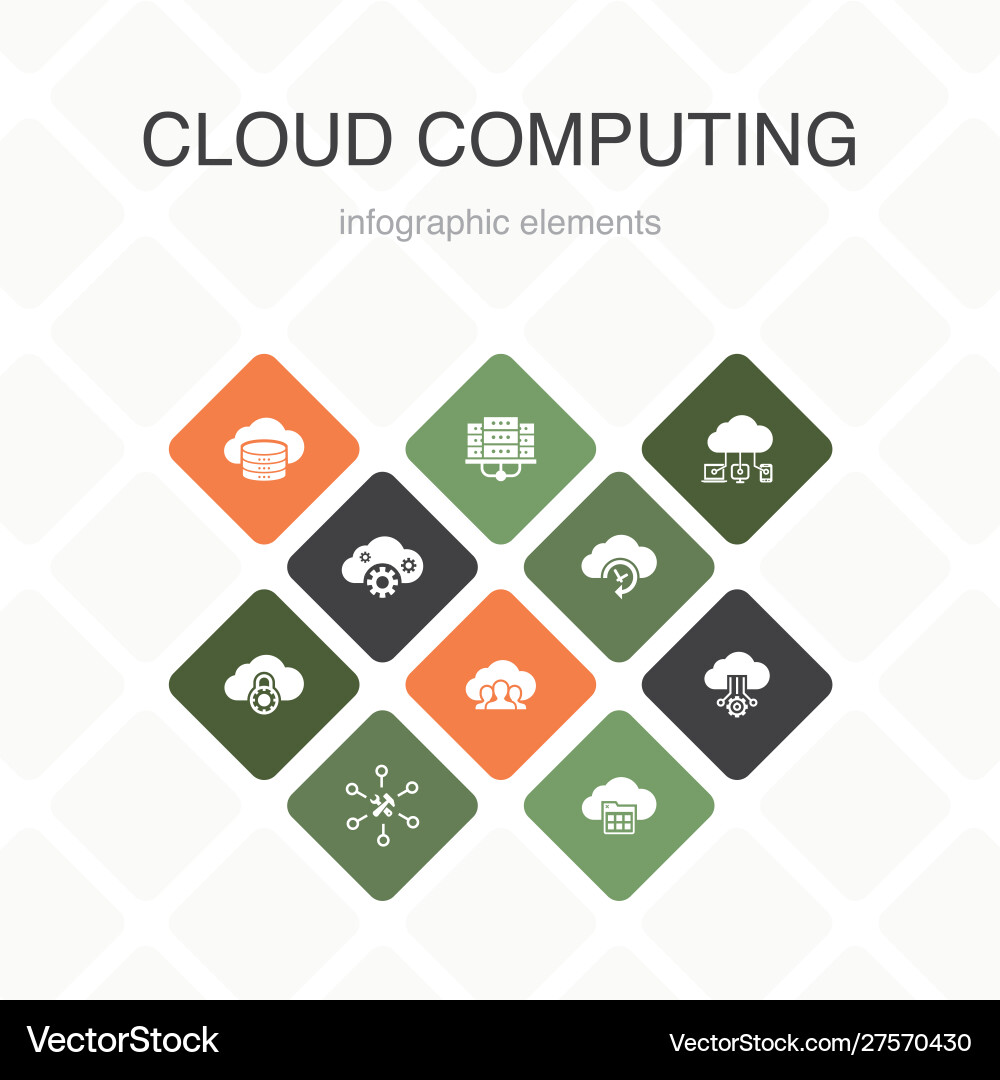 CLOUD COMPUTING

infographic elements

VectorStock®

VectorStock.com/27570430