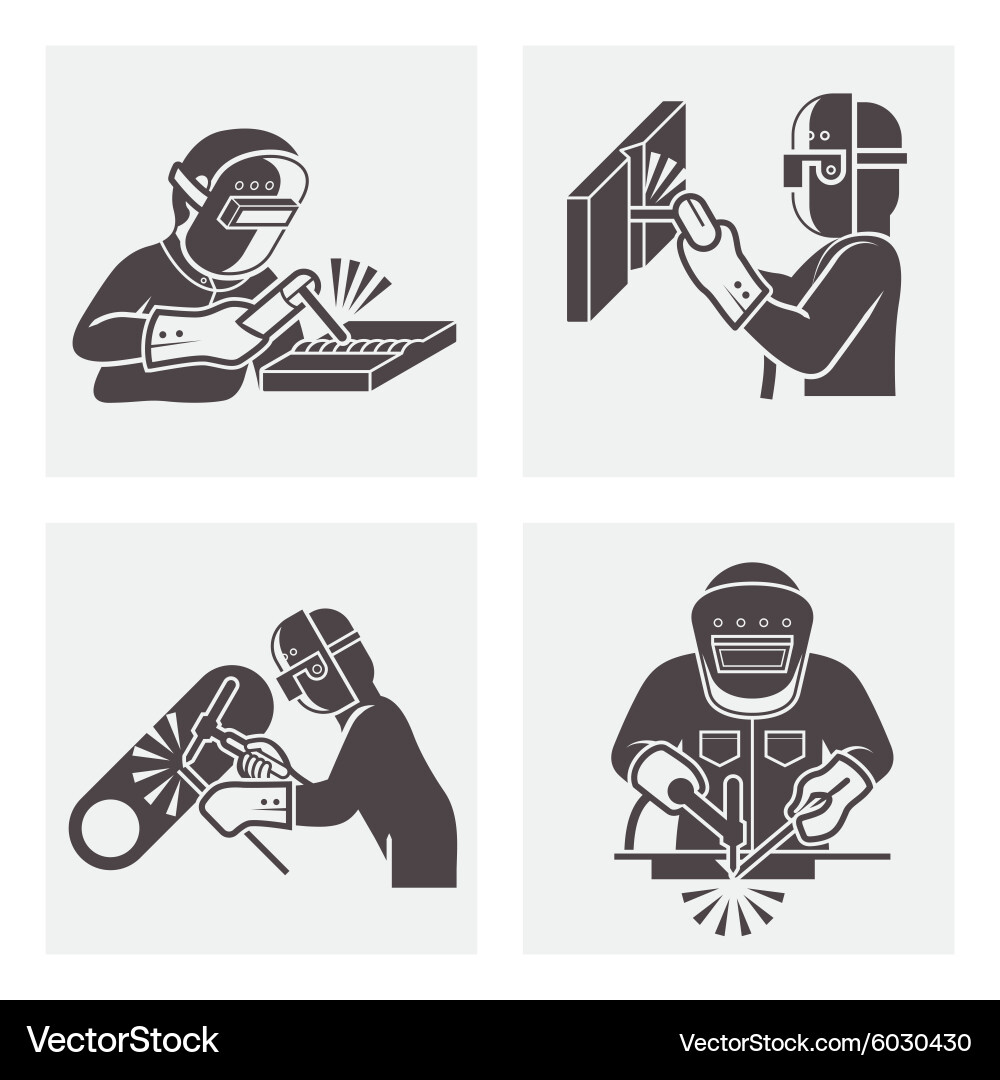 VectorStock®

VectorStock.com/6030430