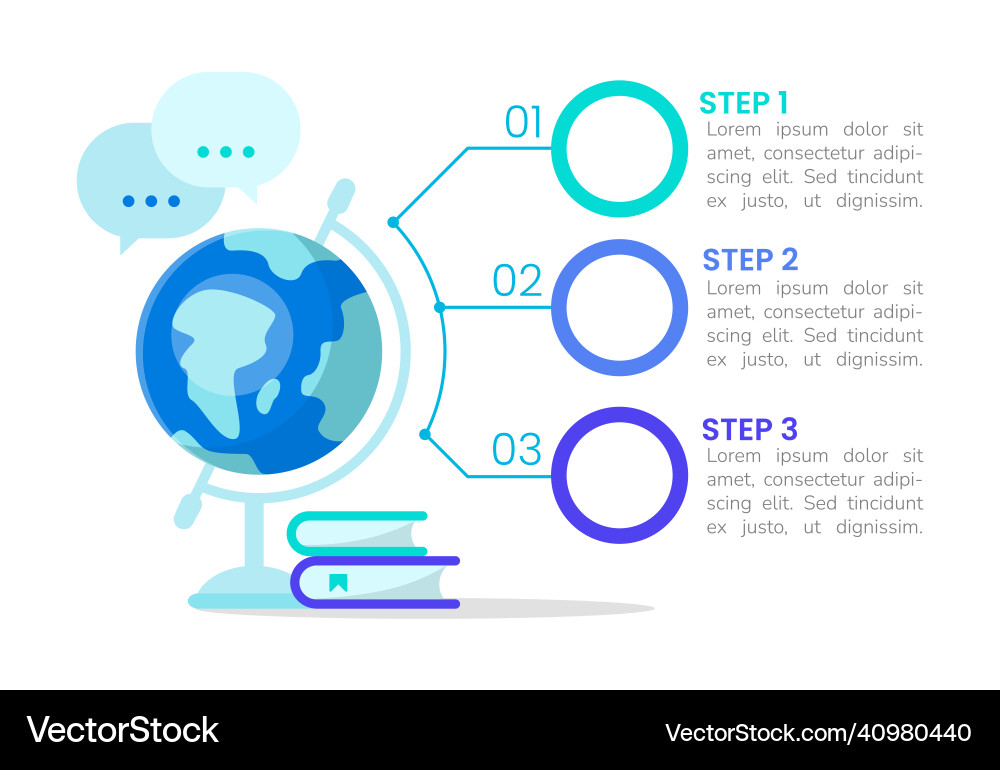 01

STEP 1
Lorem ipsum dolor sit amet, consectetur adipiscing elit. Sed tincidunt ex justo, ut dignissim.

02

STEP 2
Lorem ipsum dolor sit amet, consectetur adipiscing elit. Sed tincidunt ex justo, ut dignissim.

03

STEP 3
Lorem ipsum dolor sit amet, consectetur adipiscing elit. Sed tincidunt ex justo, ut dignissim.

VectorStock

VectorStock.com/40980440