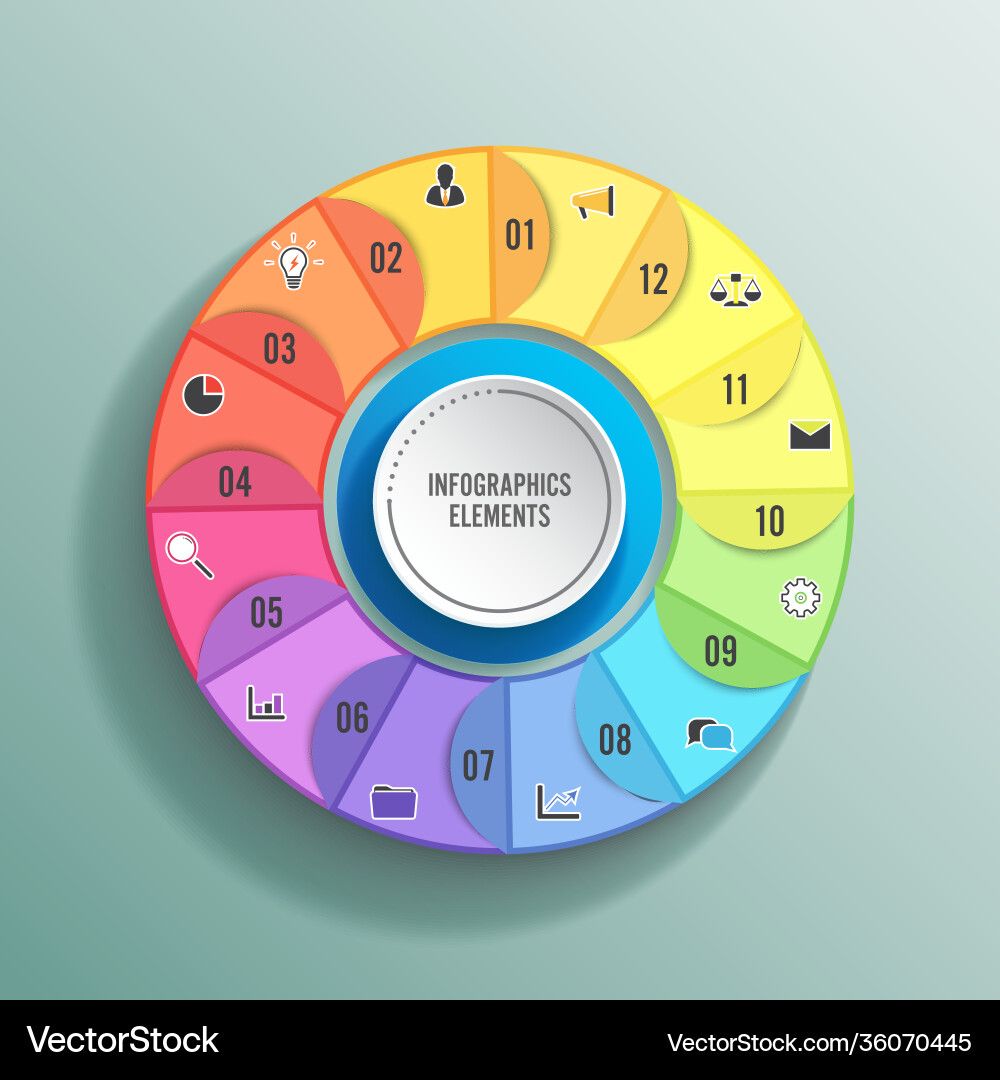 01
02
03
04
05
06
07
08
09
10
11
12
INFOGRAPHICS ELEMENTS

VectorStock
VectorStock.com/36070445