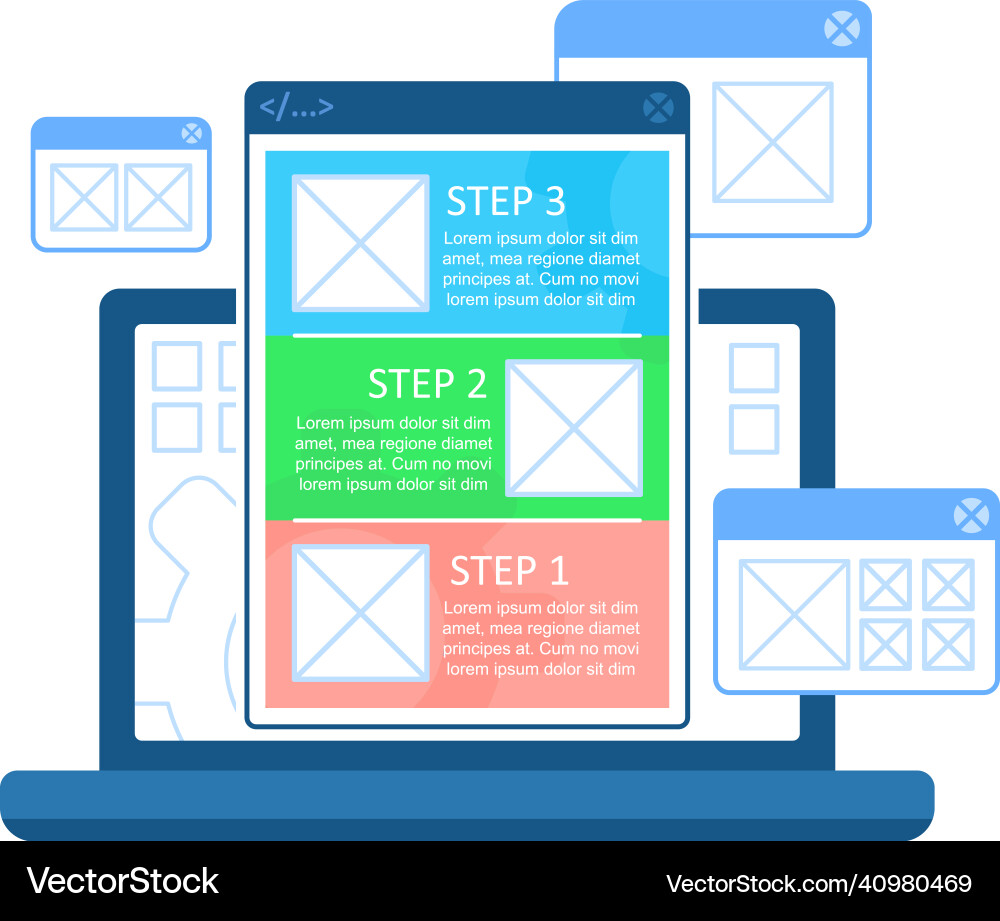 </...>

STEP 3
Lorem ipsum dolor sit dim amet, mea regione diamet principes at. Cum no movi lorem ipsum dolor sit dim

STEP 2
Lorem ipsum dolor sit dim amet, mea regione diamet principes at. Cum no movi lorem ipsum dolor sit dim

STEP 1
Lorem ipsum dolor sit dim amet, mea regione diamet principes at. Cum no movi lorem ipsum dolor sit dim

VectorStock

VectorStock.com/40980469