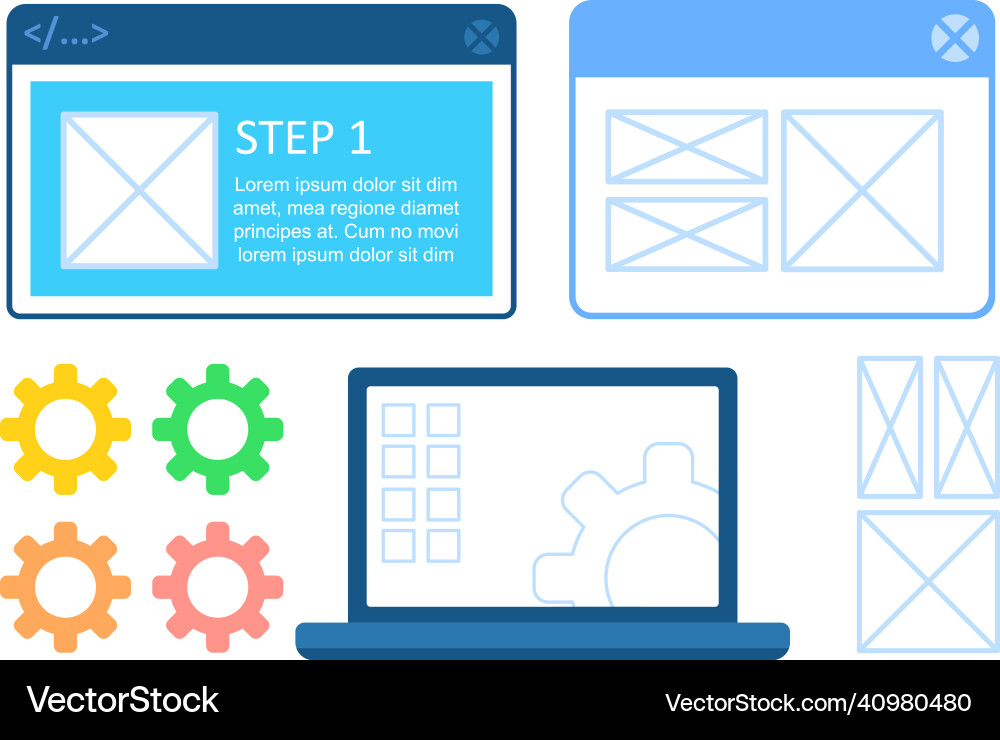 </...>

STEP 1

Lorem ipsum dolor sit dim amet, mea regione diamet principes at. Cum no movi lorem ipsum dolor sit dim

VectorStock

VectorStock.com/40980480