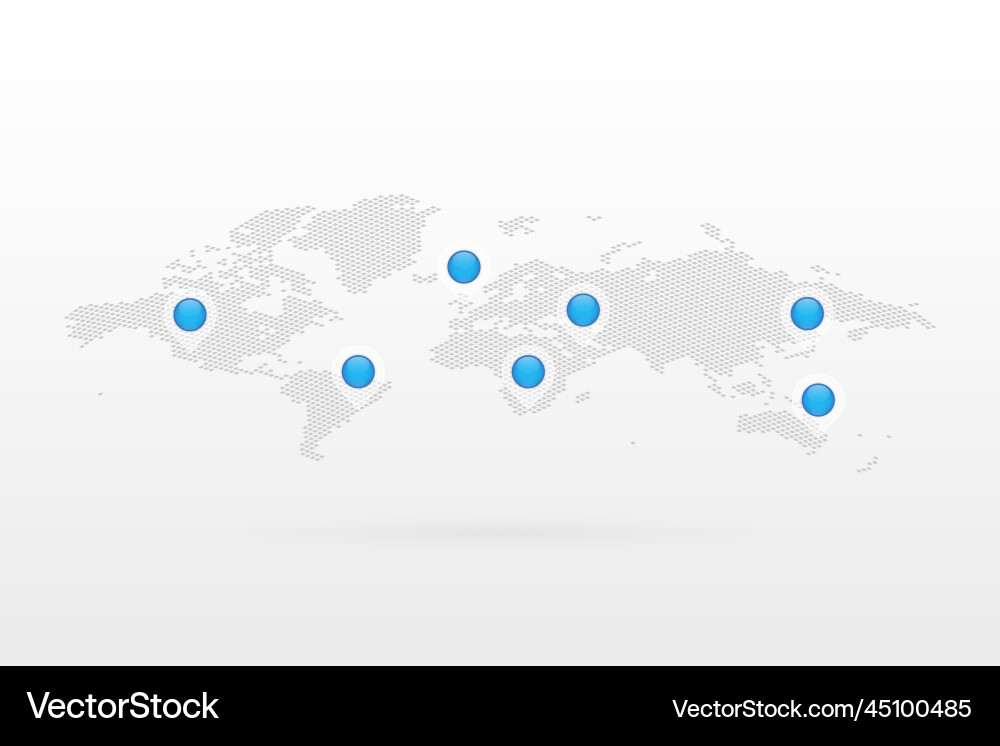 VectorStock

VectorStock.com/45100485