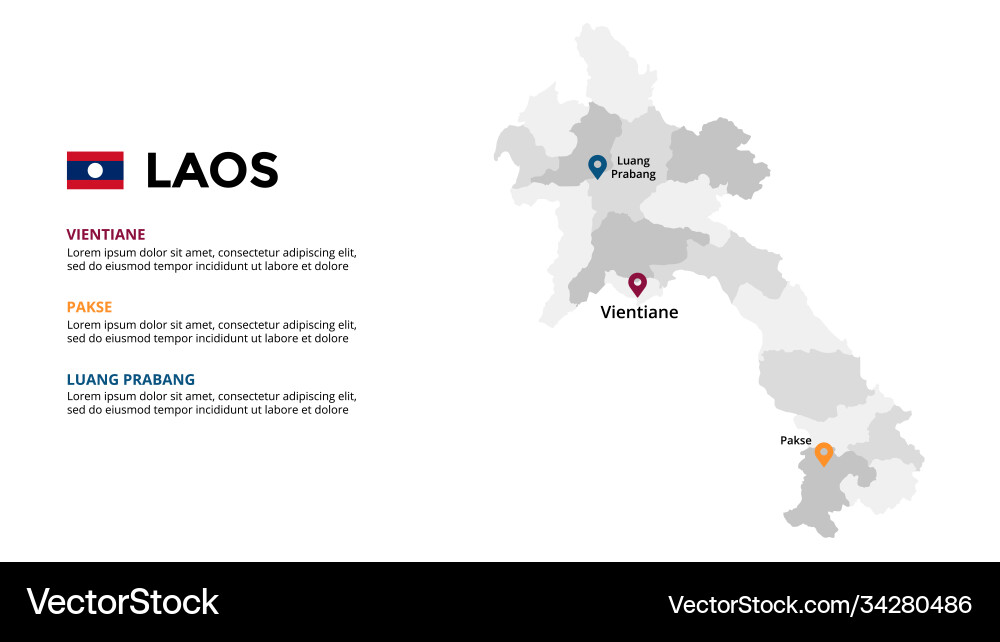 LAOS

VIENTIANE
Lorem ipsum dolor sit amet, consectetur adipiscing elit, sed do eiusmod tempor incididunt ut labore et dolore

PAKSE
Lorem ipsum dolor sit amet, consectetur adipiscing elit, sed do eiusmod tempor incididunt ut labore et dolore

LUANG PRABANG
Lorem ipsum dolor sit amet, consectetur adipiscing elit, sed do eiusmod tempor incididunt ut labore et dolore

Luang Prabang

Vientiane

Pakse

VectorStock

VectorStock.com/34280486