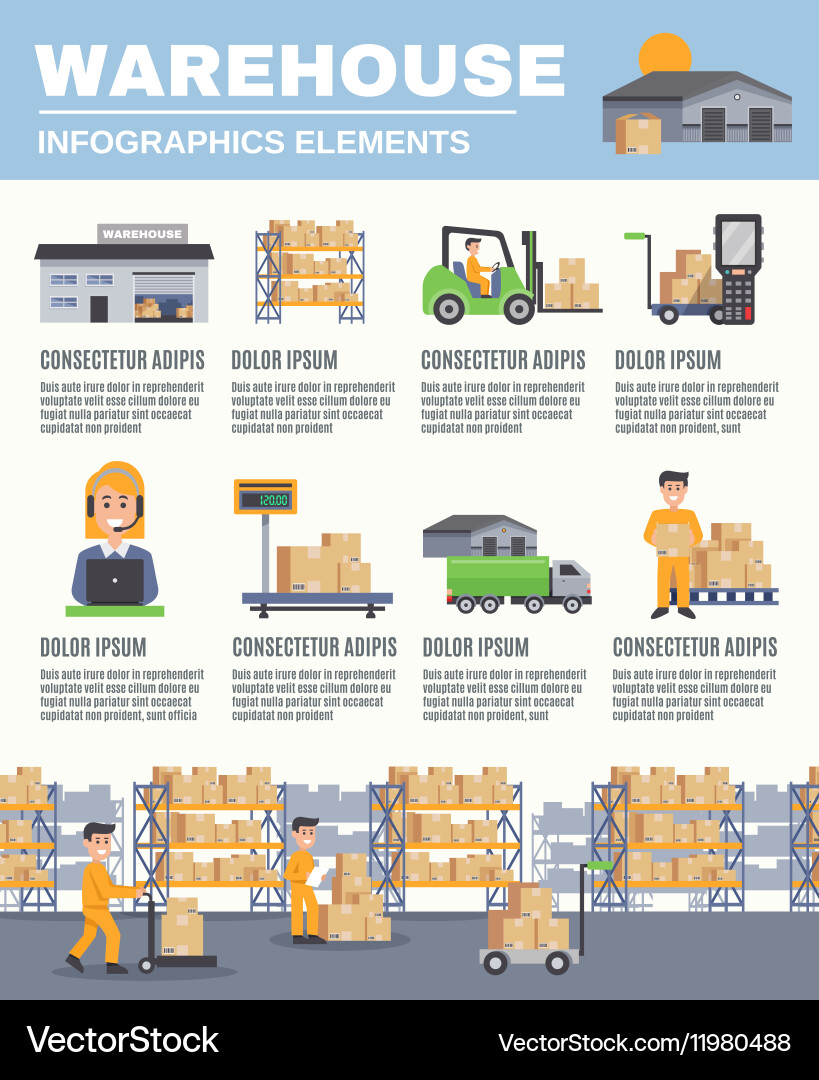 WAREHOUSE

INFOGRAPHICS ELEMENTS

WAREHOUSE

CONSECTETUR ADIPIS

Duis aute irure dolor in reprehenderit voluptate velit esse cillum dolore eu fugiat nulla pariatur sint occaecat cupidatat non proident

DOLOR IPSUM

Duis aute irure dolor in reprehenderit voluptate velit esse cillum dolore eu fugiat nulla pariatur sint occaecat cupidatat non proident

CONSECTETUR ADIPIS

Duis aute irure dolor in reprehenderit voluptate velit esse cillum dolore eu fugiat nulla pariatur sint occaecat cupidatat non proident

DOLOR IPSUM

Duis aute irure dolor in reprehenderit voluptate velit esse cillum dolore eu fugiat nulla pariatur sint occaecat cupidatat non proident, sunt

120.00

DOLOR IPSUM

Duis aute irure dolor in reprehenderit voluptate velit esse cillum dolore eu fugiat nulla pariatur sint occaecat cupidatat non proident, sunt officia

CONSECTETUR ADIPIS

Duis aute irure dolor in reprehenderit voluptate velit esse cillum dolore eu fugiat nulla pariatur sint occaecat cupidatat non proident

DOLOR IPSUM

Duis aute irure dolor in reprehenderit voluptate velit esse cillum dolore eu fugiat nulla pariatur sint occaecat cupidatat non proident, sunt

CONSECTETUR ADIPIS

Duis aute irure dolor in reprehenderit voluptate velit esse cillum dolore eu fugiat nulla pariatur sint occaecat cupidatat non proident

VectorStock

VectorStock.com/11980488