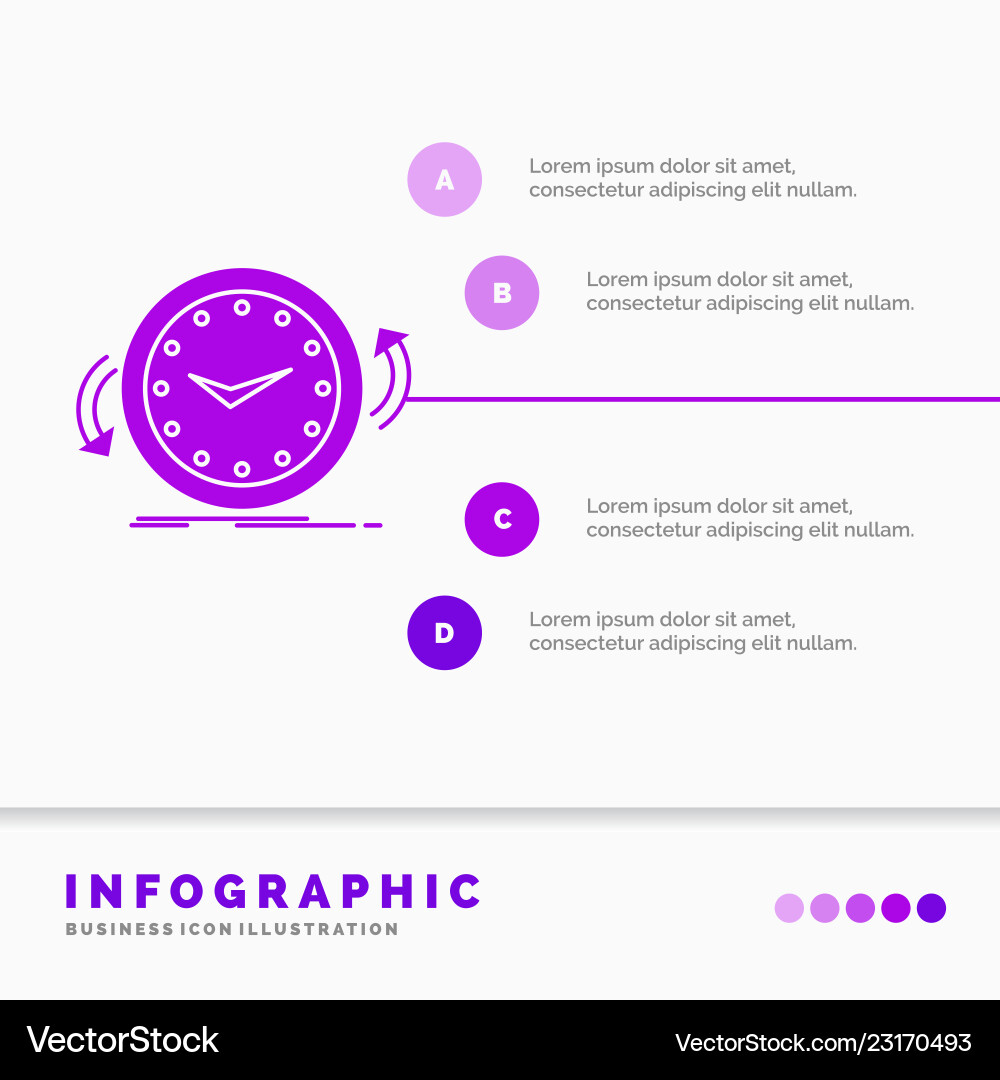 A
Lorem ipsum dolor sit amet, consectetur adipiscing elit nullam.

B
Lorem ipsum dolor sit amet, consectetur adipiscing elit nullam.

C
Lorem ipsum dolor sit amet, consectetur adipiscing elit nullam.

D
Lorem ipsum dolor sit amet, consectetur adipiscing elit nullam.

INFOGRAPHIC
BUSINESS ICON ILLUSTRATION

VectorStock
VectorStock.com/23170493