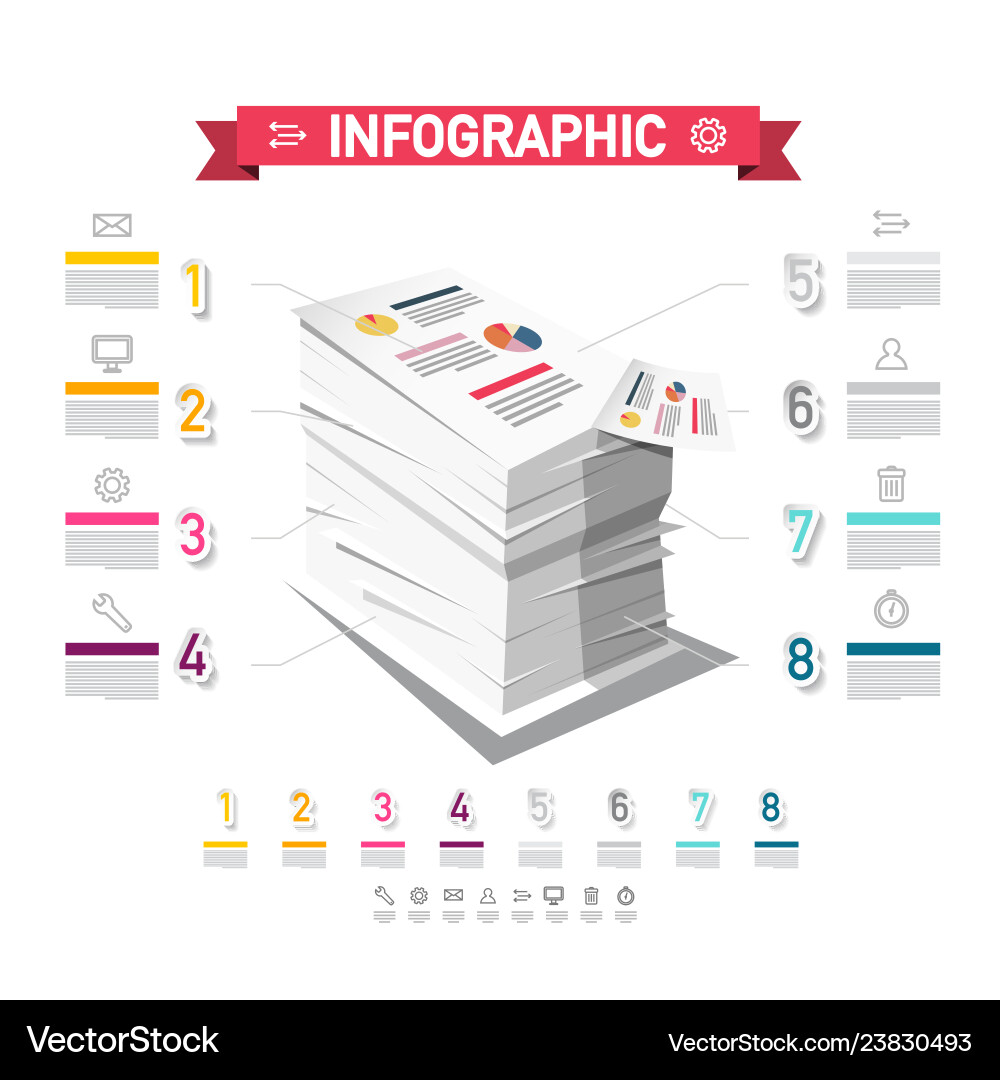 INFOGRAPHIC

1

2

3

4

5

6

7

8

1 2 3 4 5 6 7 8

VectorStock®

VectorStock.com/23830493