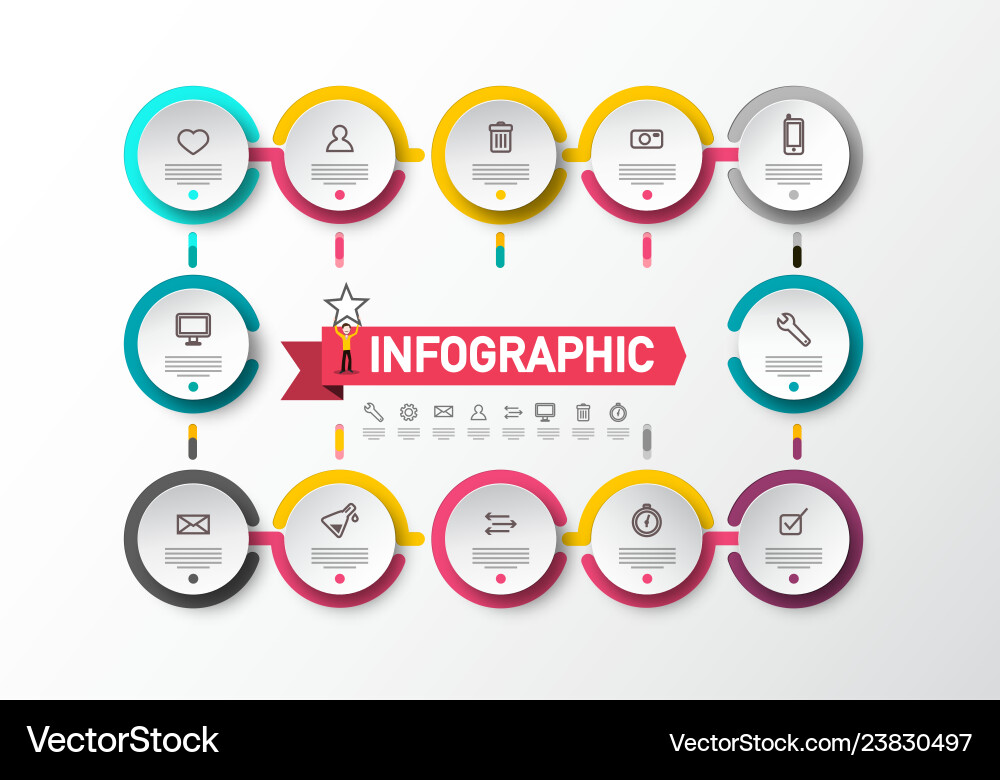 INFOGRAPHIC

VectorStock

VectorStock.com/23830497