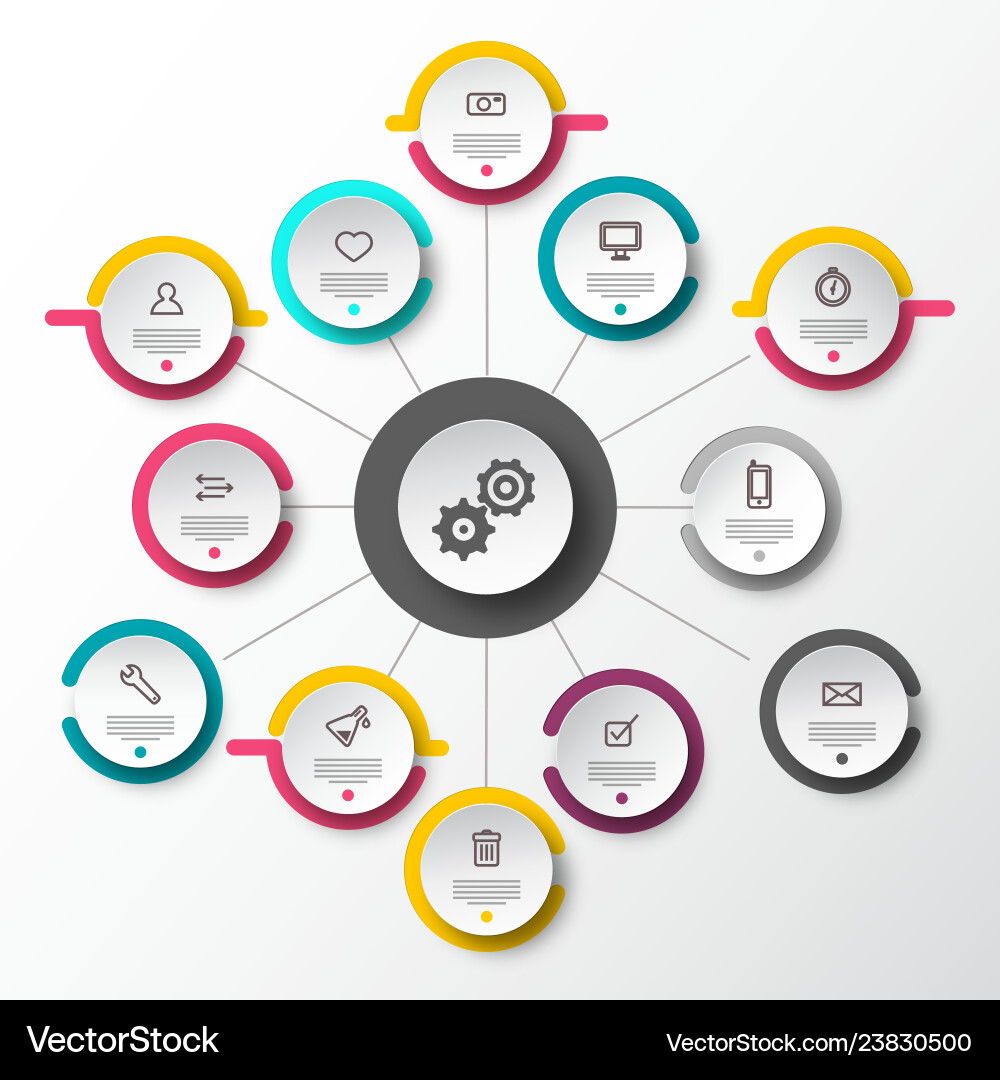 VectorStock
VectorStock.com/23830500