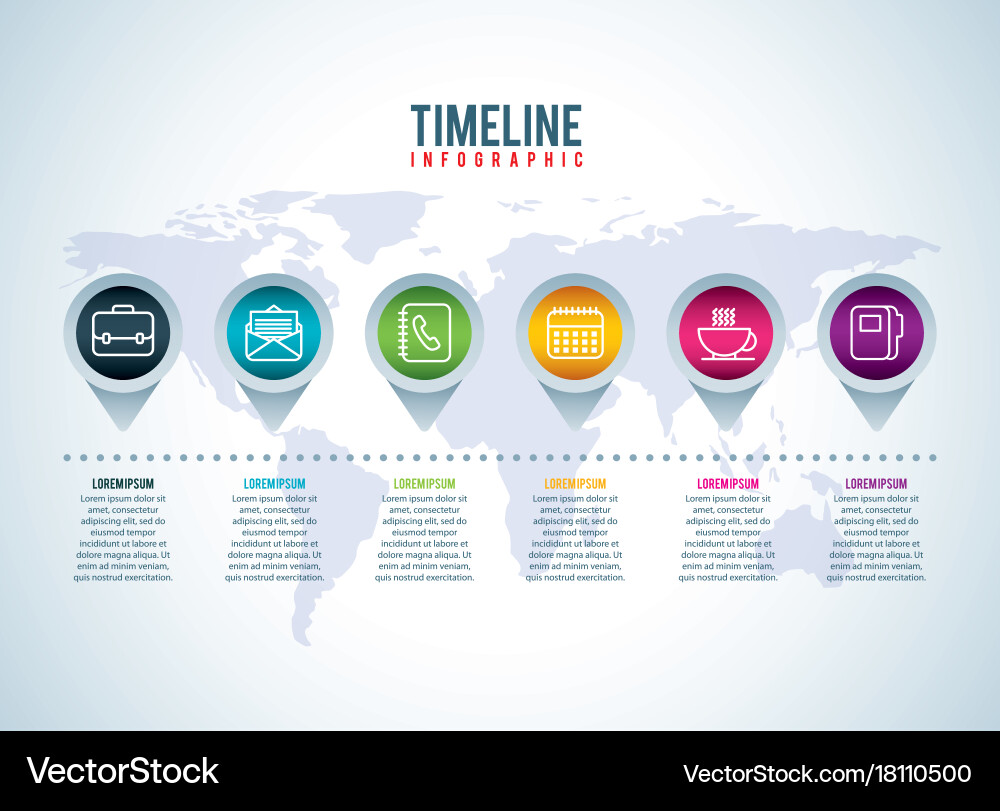 TIMELINE
INFOGRAPHIC

LOREMIPSUM
Lorem ipsum dolor sit amet, consectetur adipiscing elit, sed do eiusmod tempor incididunt ut labore et dolore magna aliqua. Ut enim ad minim veniam, quis nostrud exercitation.

LOREMIPSUM
Lorem ipsum dolor sit amet, consectetur adipiscing elit, sed do eiusmod tempor incididunt ut labore et dolore magna aliqua. Ut enim ad minim veniam, quis nostrud exercitation.

LOREMIPSUM
Lorem ipsum dolor sit amet, consectetur adipiscing elit, sed do eiusmod tempor incididunt ut labore et dolore magna aliqua. Ut enim ad minim veniam, quis nostrud exercitation.

LOREMIPSUM
Lorem ipsum dolor sit amet, consectetur adipiscing elit, sed do eiusmod tempor incididunt ut labore et dolore magna aliqua. Ut enim ad minim veniam, quis nostrud exercitation.

LOREMIPSUM
Lorem ipsum dolor sit amet, consectetur adipiscing elit, sed do eiusmod tempor incididunt ut labore et dolore magna aliqua. Ut enim ad minim veniam, quis nostrud exercitation.

LOREMIPSUM
Lorem ipsum dolor sit amet, consectetur adipiscing elit, sed do eiusmod tempor incididunt ut labore et dolore magna aliqua. Ut enim ad minim veniam, quis nostrud exercitation.

VectorStock

VectorStock.com/18110500