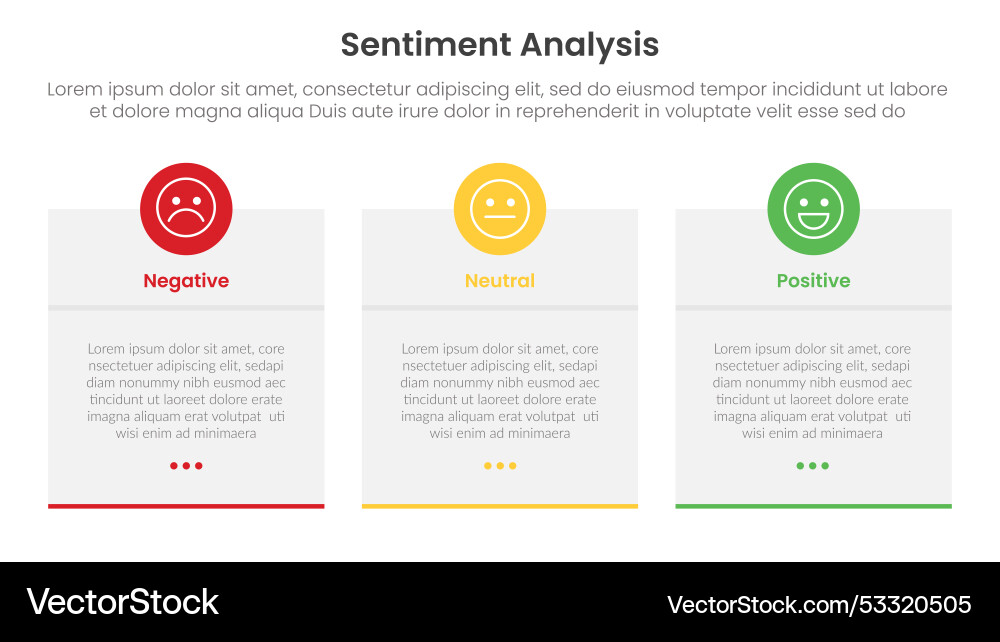 Sentiment Analysis

Lorem ipsum dolor sit amet, consectetur adipiscing elit, sed do eiusmod tempor incididunt ut labore et dolore magna aliqua Duis aute irure dolor in reprehenderit in voluptate velit esse sed do

Negative

Lorem ipsum dolor sit amet, core nsectetuer adipiscing elit, sedapi diam nonummy nibh eusmod aec tincidunt ut laoreet dolore erate imagna aliquam erat volutpat uti wisi enim ad minimaera

Neutral

Lorem ipsum dolor sit amet, core nsectetuer adipiscing elit, sedapi diam nonummy nibh eusmod aec tincidunt ut laoreet dolore erate imagna aliquam erat volutpat uti wisi enim ad minimaera

Positive

Lorem ipsum dolor sit amet, core nsectetuer adipiscing elit, sedapi diam nonummy nibh eusmod aec tincidunt ut laoreet dolore erate imagna aliquam erat volutpat uti wisi enim ad minimaera

VectorStock

VectorStock.com/53320505