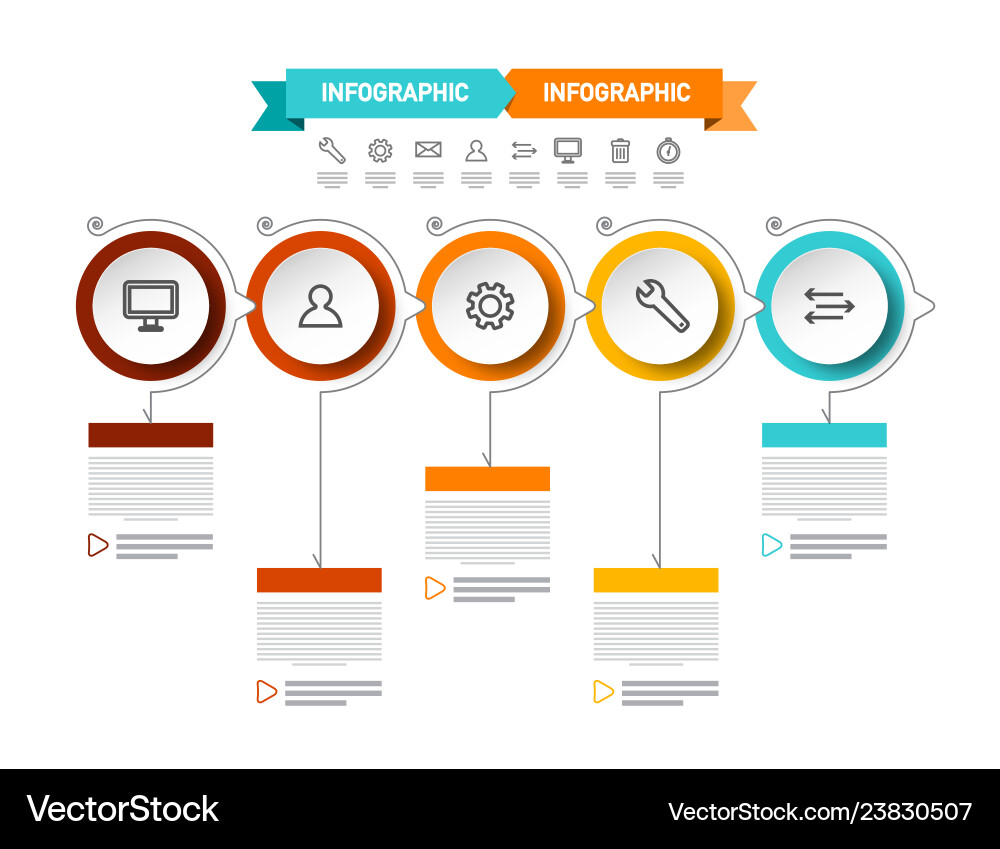 INFOGRAPHIC INFOGRAPHIC

VectorStock

VectorStock.com/23830507