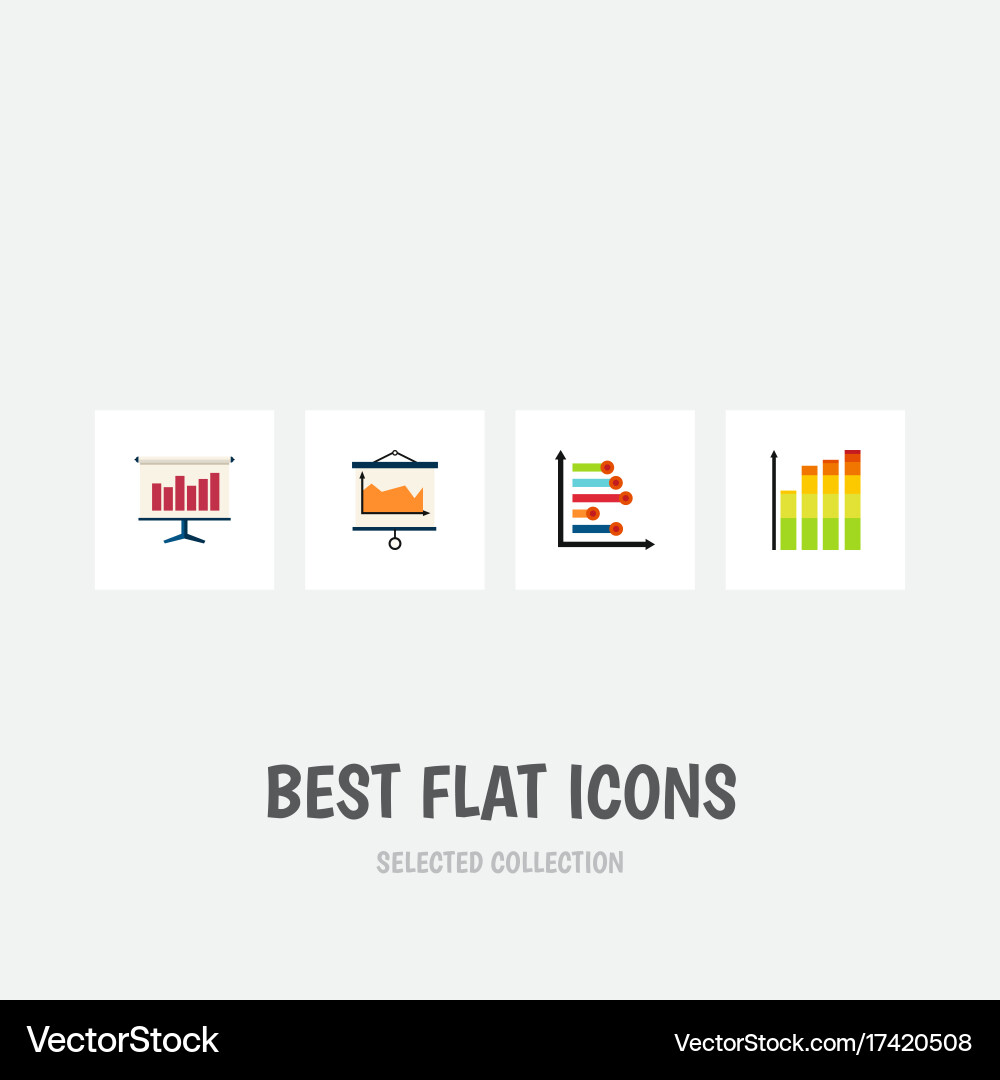 BEST FLAT ICONS

SELECTED COLLECTION

VectorStock

VectorStock.com/17420508