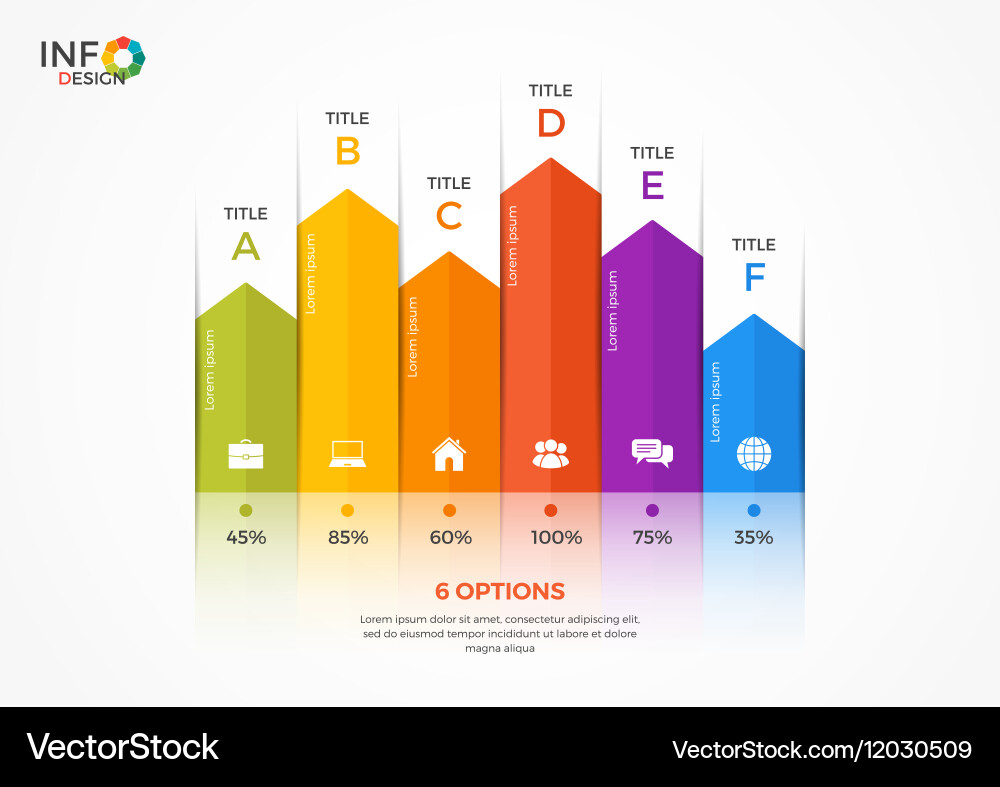 INFO
DESIGN

TITLE
A
Lorem ipsum
45%

TITLE
B
Lorem ipsum
85%

TITLE
C
Lorem ipsum
60%

TITLE
D
Lorem ipsum
100%

TITLE
E
Lorem ipsum
75%

TITLE
F
Lorem ipsum
35%

6 OPTIONS

Lorem ipsum dolor sit amet, consectetur adipiscing elit, sed do eiusmod tempor incididunt ut labore et dolore magna aliqua

VectorStock

VectorStock.com/12030509