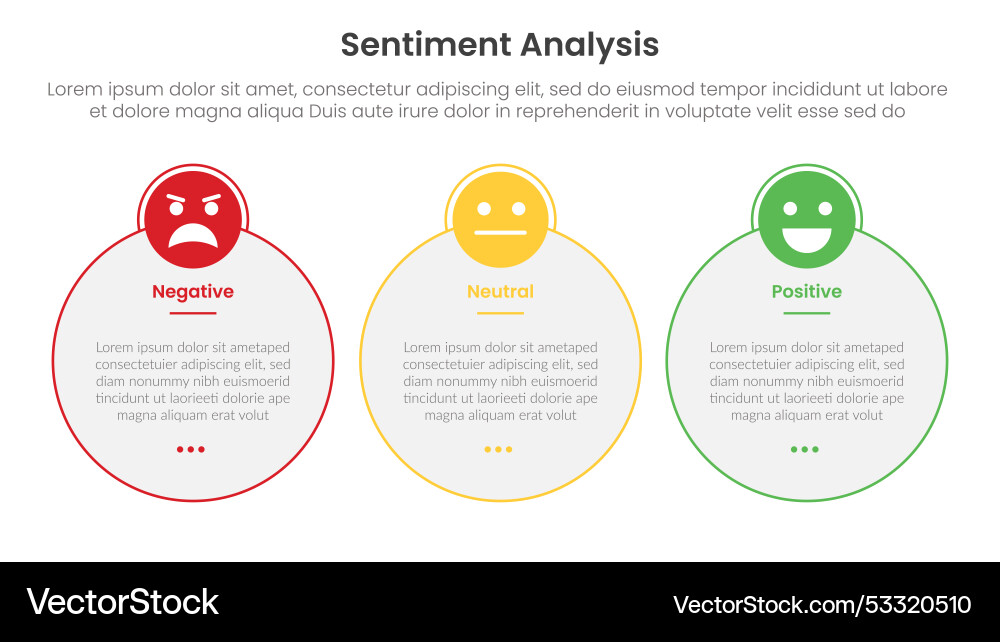 Sentiment Analysis

Lorem ipsum dolor sit amet, consectetur adipiscing elit, sed do eiusmod tempor incididunt ut labore et dolore magna aliqua Duis aute irure dolor in reprehenderit in voluptate velit esse sed do

Negative

Lorem ipsum dolor sit ametaped consectetuier adipiscing elit, sed diam nonummy nibh euismoerid tincidunt ut laorieeti dolorie ape magna aliquam erat volut

Neutral

Lorem ipsum dolor sit ametaped consectetuier adipiscing elit, sed diam nonummy nibh euismoerid tincidunt ut laorieeti dolorie ape magna aliquam erat volut

Positive

Lorem ipsum dolor sit ametaped consectetuier adipiscing elit, sed diam nonummy nibh euismoerid tincidunt ut laorieeti dolorie ape magna aliquam erat volut

VectorStock

VectorStock.com/53320510