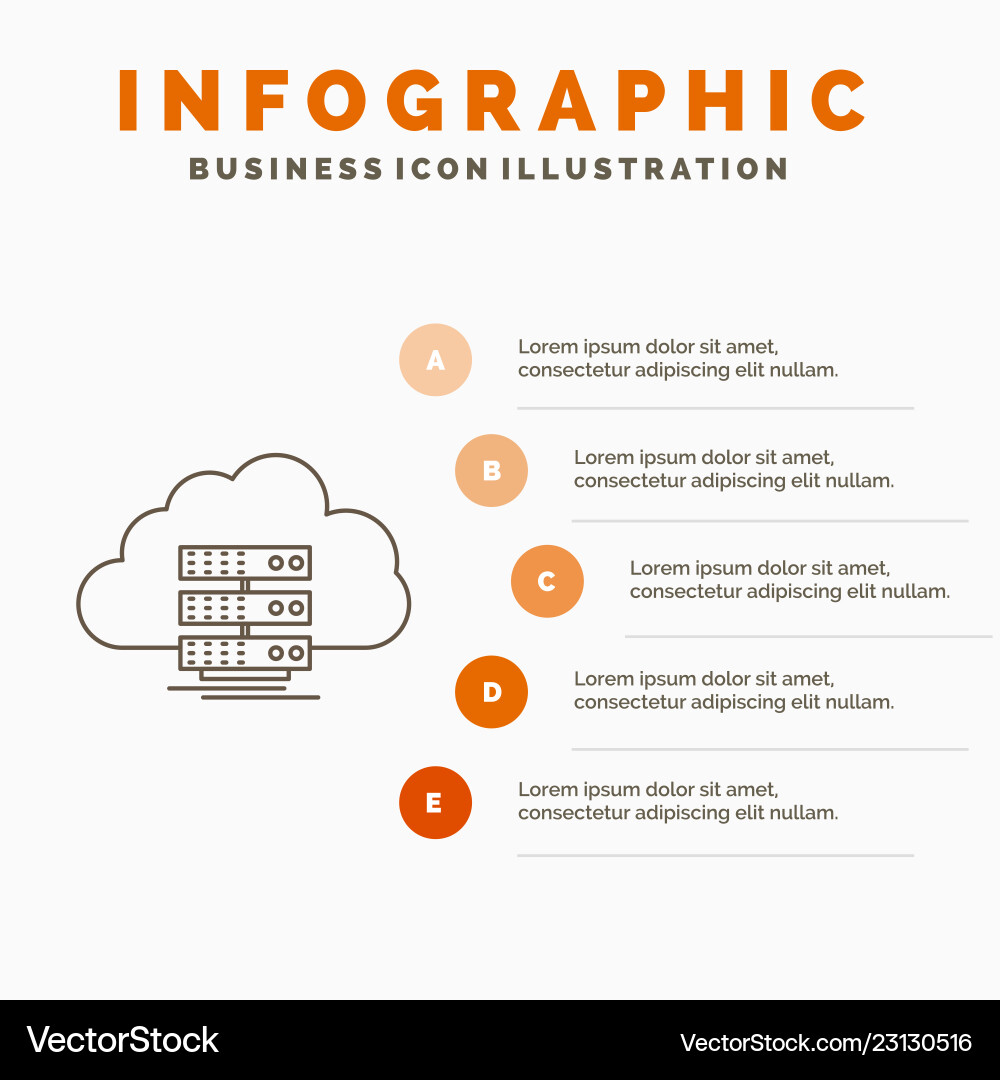 INFOGRAPHIC
BUSINESS ICON ILLUSTRATION

A
Lorem ipsum dolor sit amet, consectetur adipiscing elit nullam.

B
Lorem ipsum dolor sit amet, consectetur adipiscing elit nullam.

C
Lorem ipsum dolor sit amet, consectetur adipiscing elit nullam.

D
Lorem ipsum dolor sit amet, consectetur adipiscing elit nullam.

E
Lorem ipsum dolor sit amet, consectetur adipiscing elit nullam.

VectorStock
VectorStock.com/23130516