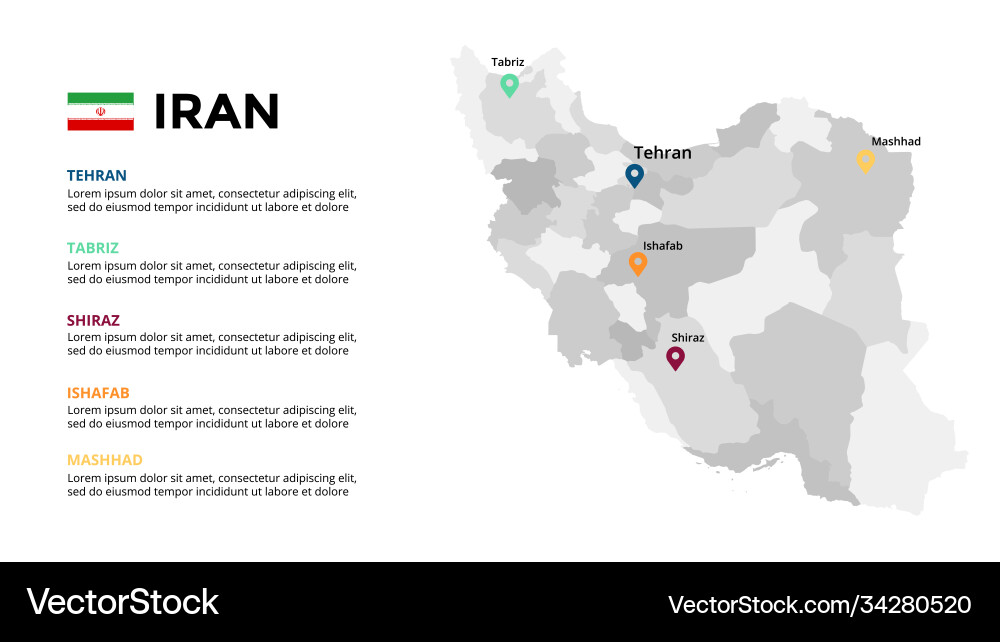 IRAN

TEHRAN
Lorem ipsum dolor sit amet, consectetur adipiscing elit, sed do eiusmod tempor incididunt ut labore et dolore

TABRIZ
Lorem ipsum dolor sit amet, consectetur adipiscing elit, sed do eiusmod tempor incididunt ut labore et dolore

SHIRAZ
Lorem ipsum dolor sit amet, consectetur adipiscing elit, sed do eiusmod tempor incididunt ut labore et dolore

ISHAFAB
Lorem ipsum dolor sit amet, consectetur adipiscing elit, sed do eiusmod tempor incididunt ut labore et dolore

MASHHAD
Lorem ipsum dolor sit amet, consectetur adipiscing elit, sed do eiusmod tempor incididunt ut labore et dolore

Tabriz
Tehran
Mashhad
Ishafab
Shiraz

VectorStock
VectorStock.com/34280520