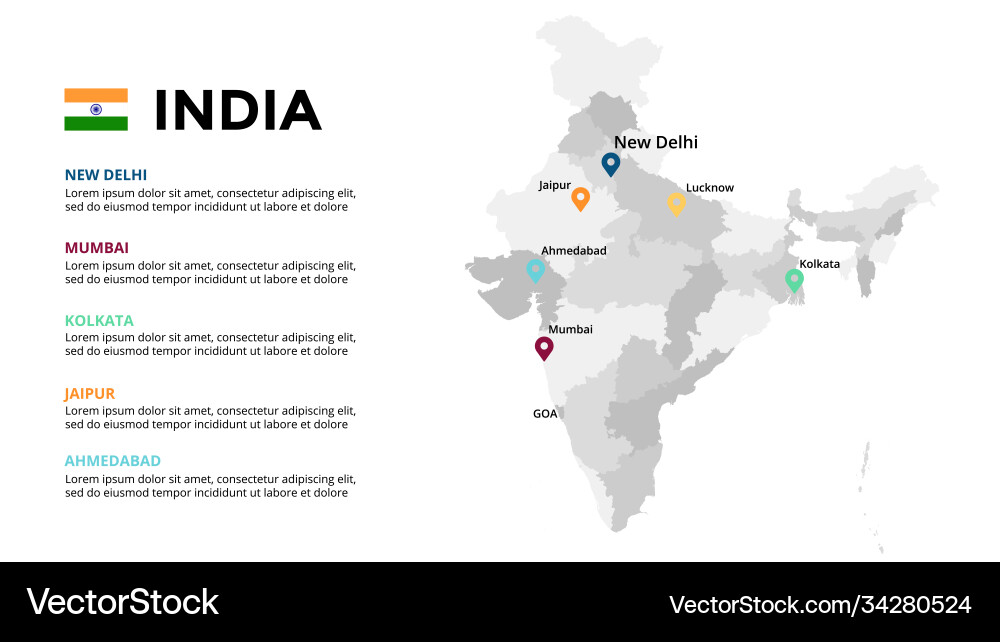 INDIA

NEW DELHI
Lorem ipsum dolor sit amet, consectetur adipiscing elit, sed do eiusmod tempor incididunt ut labore et dolore

MUMBAI
Lorem ipsum dolor sit amet, consectetur adipiscing elit, sed do eiusmod tempor incididunt ut labore et dolore

KOLKATA
Lorem ipsum dolor sit amet, consectetur adipiscing elit, sed do eiusmod tempor incididunt ut labore et dolore

JAIPUR
Lorem ipsum dolor sit amet, consectetur adipiscing elit, sed do eiusmod tempor incididunt ut labore et dolore

AHMEDABAD
Lorem ipsum dolor sit amet, consectetur adipiscing elit, sed do eiusmod tempor incididunt ut labore et dolore

New Delhi
Jaipur
Lucknow
Ahmedabad
Kolkata
Mumbai
GOA

VectorStock
VectorStock.com/34280524