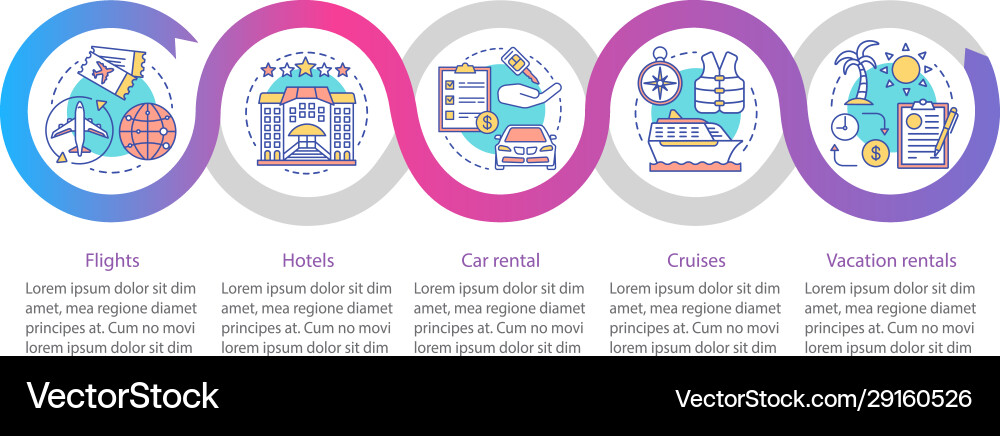 Flights

Lorem ipsum dolor sit dim amet, mea regione diamet principes at. Cum no movi lorem ipsum dolor sit dim

Hotels

Lorem ipsum dolor sit dim amet, mea regione diamet principes at. Cum no movi lorem ipsum dolor sit dim

Car rental

Lorem ipsum dolor sit dim amet, mea regione diamet principes at. Cum no movi lorem ipsum dolor sit dim

Cruises

Lorem ipsum dolor sit dim amet, mea regione diamet principes at. Cum no movi lorem ipsum dolor sit dim

Vacation rentals

Lorem ipsum dolor sit dim amet, mea regione diamet principes at. Cum no movi lorem ipsum dolor sit dim

VectorStock

VectorStock.com/29160526