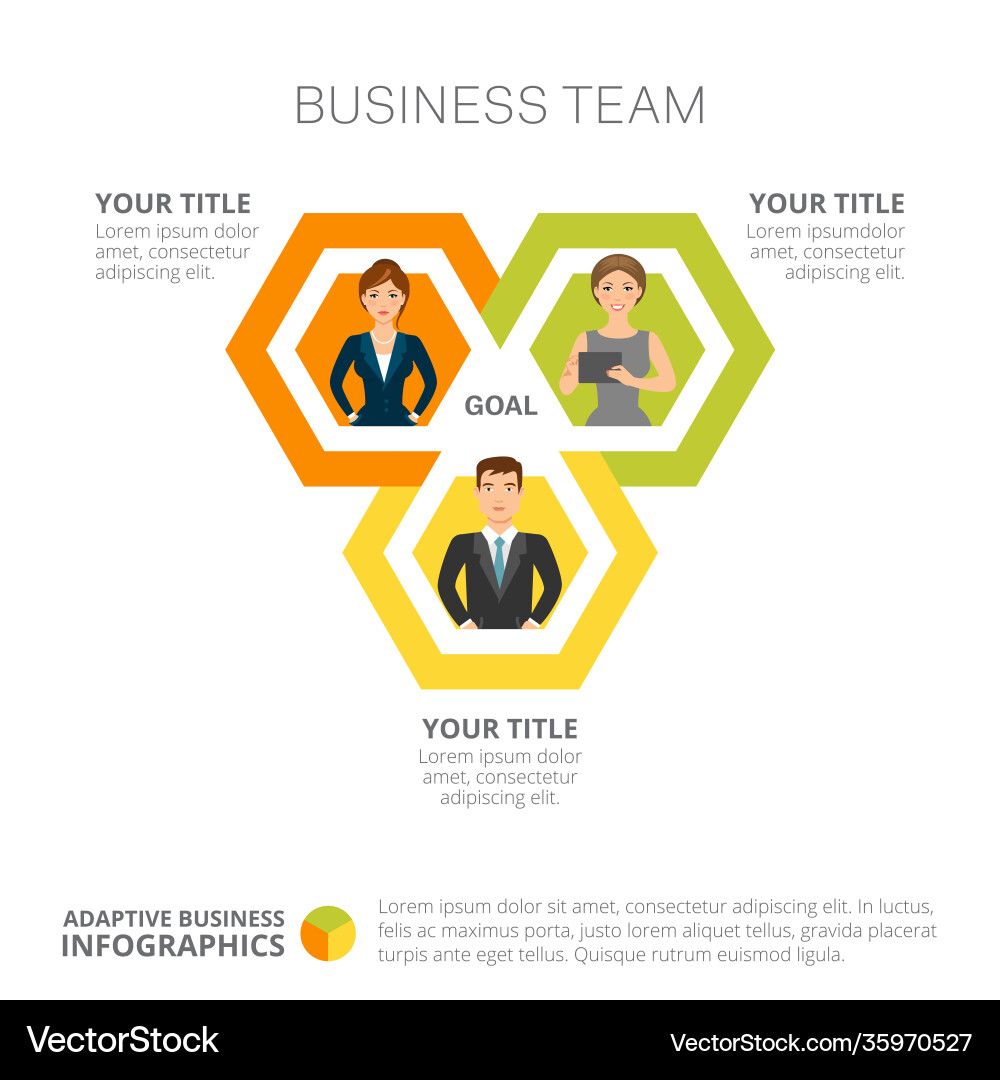 BUSINESS TEAM

YOUR TITLE
Lorem ipsum dolor amet, consectetur adipiscing elit.

YOUR TITLE
Lorem ipsumdolor amet, consectetur adipiscing elit.

GOAL

YOUR TITLE
Lorem ipsum dolor amet, consectetur adipiscing elit.

ADAPTIVE BUSINESS
INFOGRAPHICS

Lorem ipsum dolor sit amet, consectetur adipiscing elit. In luctus, felis ac maximus porta, justo lorem aliquet tellus, gravida placerat turpis ante eget tellus. Quisque rutrum euismod ligula.

VectorStock

VectorStock.com/35970527