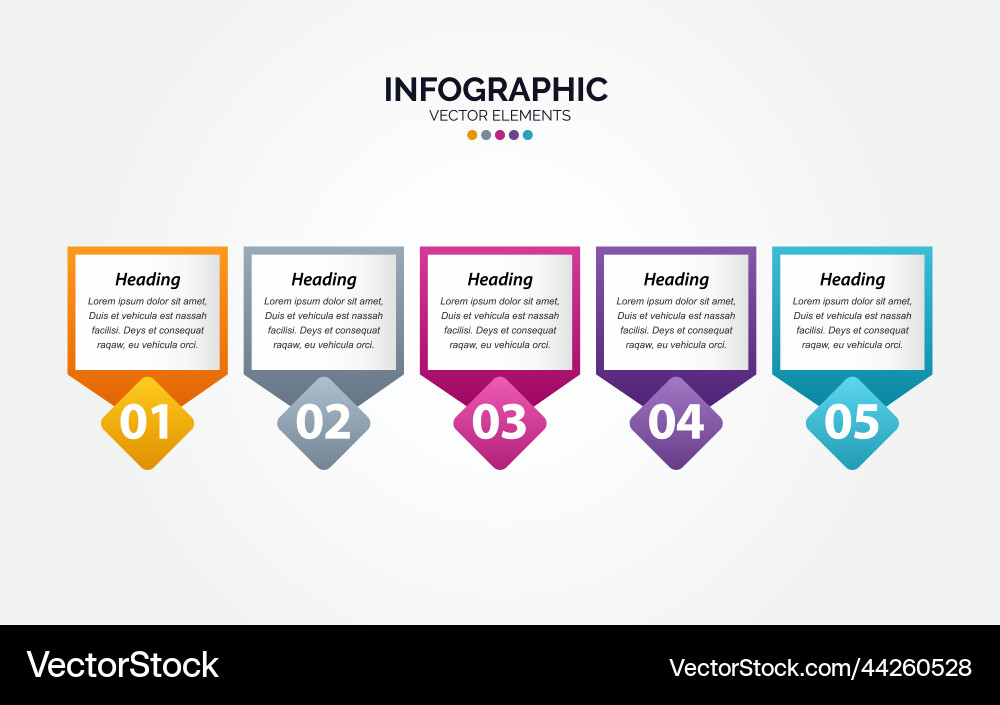 INFOGRAPHIC
VECTOR ELEMENTS

Heading
Lorem ipsum dolor sit amet, Duis et vehicula est nassah facilisi. Deys et consequat raqaw, eu vehicula orci.

01

Heading
Lorem ipsum dolor sit amet, Duis et vehicula est nassah facilisi. Deys et consequat raqaw, eu vehicula orci.

02

Heading
Lorem ipsum dolor sit amet, Duis et vehicula est nassah facilisi. Deys et consequat raqaw, eu vehicula orci.

03

Heading
Lorem ipsum dolor sit amet, Duis et vehicula est nassah facilisi. Deys et consequat raqaw, eu vehicula orci.

04

Heading
Lorem ipsum dolor sit amet, Duis et vehicula est nassah facilisi. Deys et consequat raqaw, eu vehicula orci.

05

VectorStock
VectorStock.com/44260528