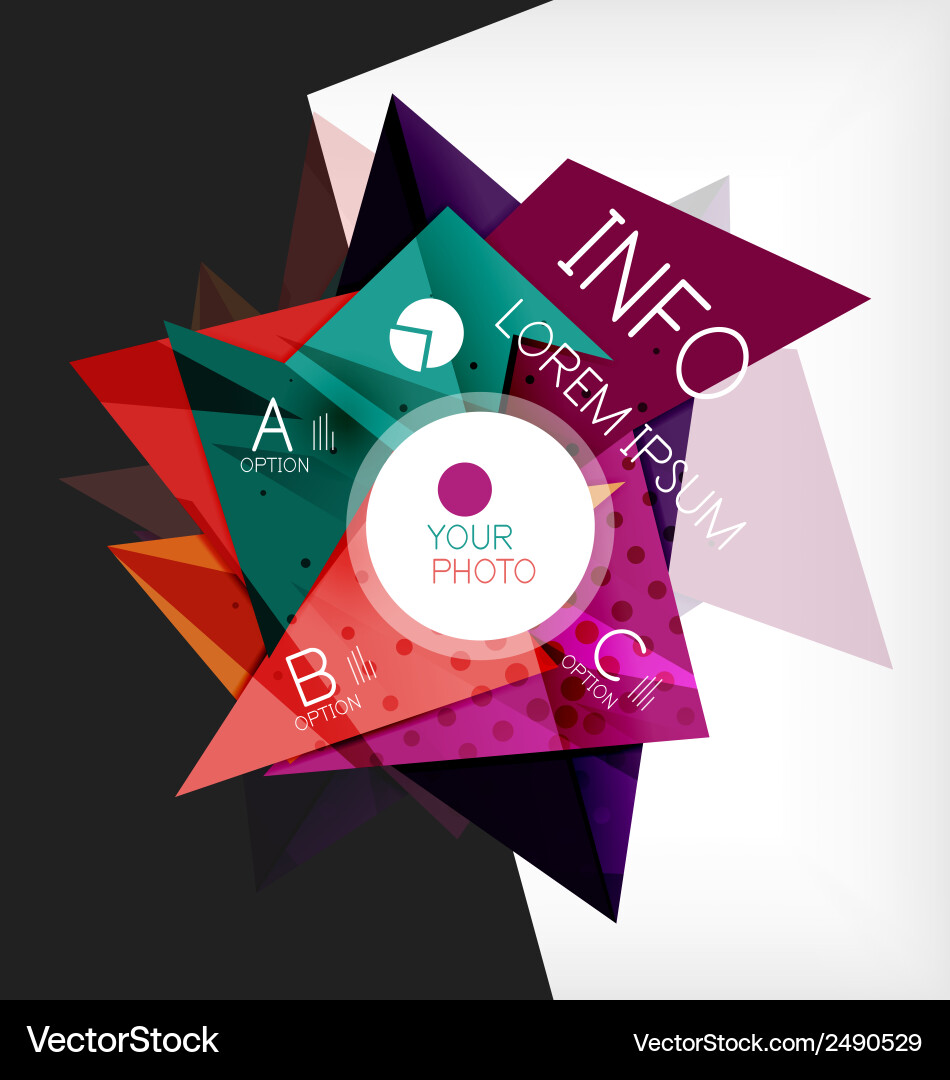 INFO
LOREM IPSUM

A
OPTION

YOUR
PHOTO

B
OPTION

C
OPTION

VectorStock
VectorStock.com/2490529