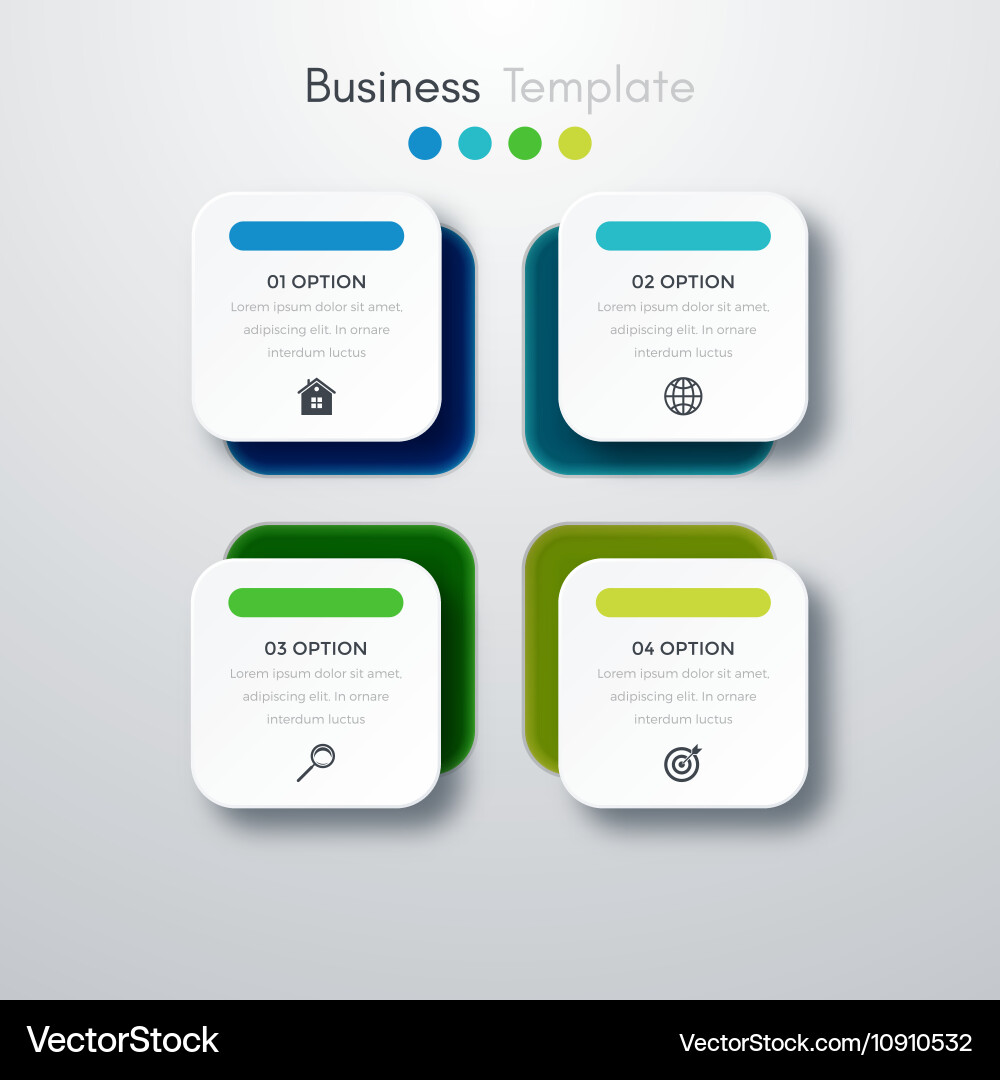 Business Template

01 OPTION
Lorem ipsum dolor sit amet, adipiscing elit. In ornare interdum luctus

02 OPTION
Lorem ipsum dolor sit amet, adipiscing elit. In ornare interdum luctus

03 OPTION
Lorem ipsum dolor sit amet, adipiscing elit. In ornare interdum luctus

04 OPTION
Lorem ipsum dolor sit amet, adipiscing elit. In ornare interdum luctus

VectorStock

VectorStock.com/10910532