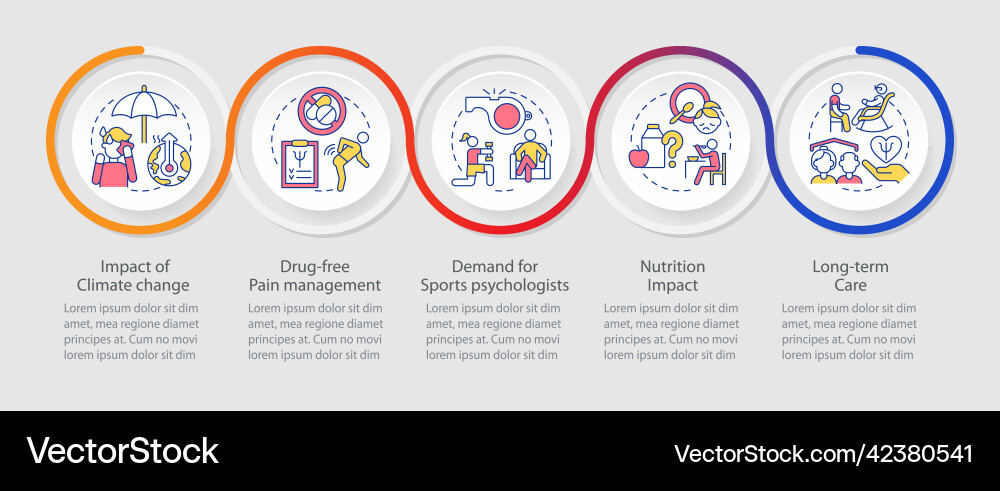 Impact of Climate change

Lorem ipsum dolor sit dim amet, mea regione diamet principes at. Cum no movi lorem ipsum dolor sit dim

Drug-free Pain management

Lorem ipsum dolor sit dim amet, mea regione diamet principes at. Cum no movi lorem ipsum dolor sit dim

Demand for Sports psychologists

Lorem ipsum dolor sit dim amet, mea regione diamet principes at. Cum no movi lorem ipsum dolor sit dim

Nutrition Impact

Lorem ipsum dolor sit dim amet, mea regione diamet principes at. Cum no movi lorem ipsum dolor sit dim

Long-term Care

Lorem ipsum dolor sit dim amet, mea regione diamet principes at. Cum no movi lorem ipsum dolor sit dim

VectorStock

VectorStock.com/42380541