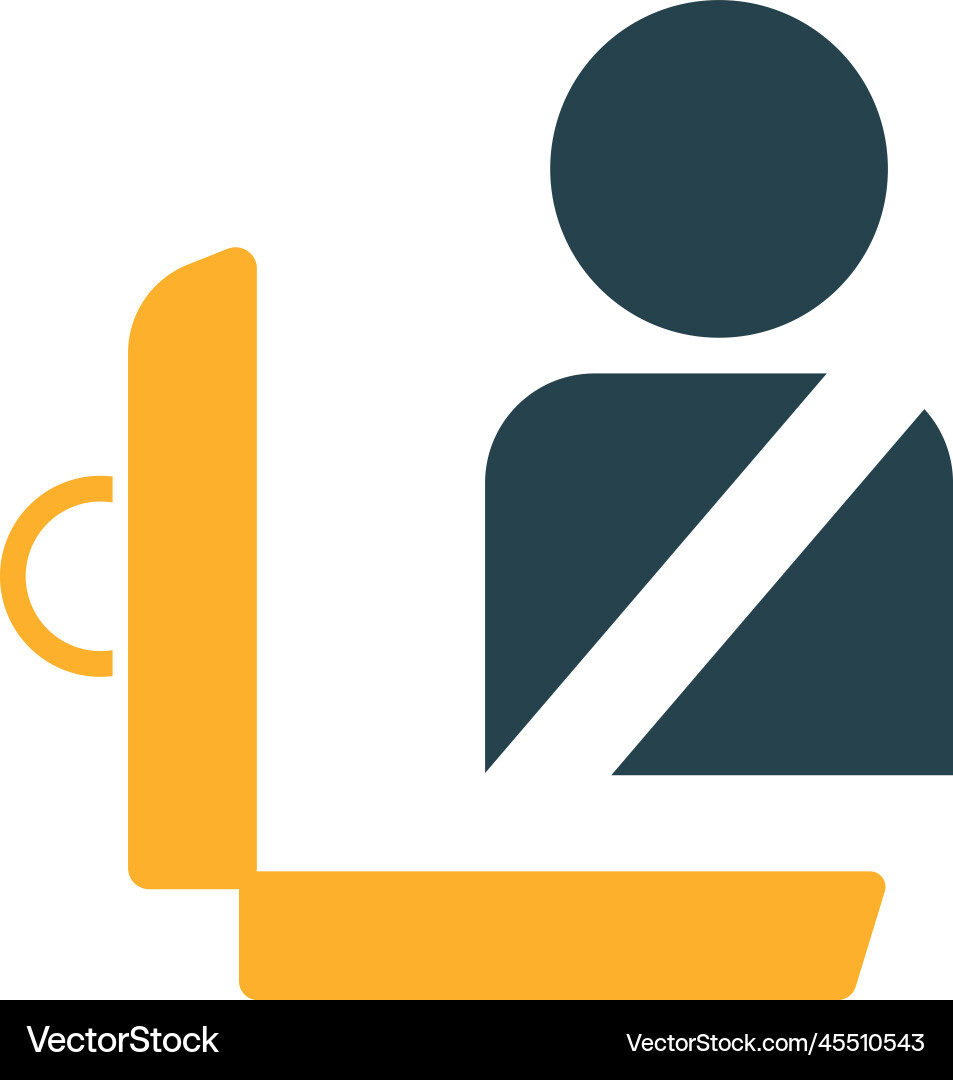 VectorStock

VectorStock.com/45510543