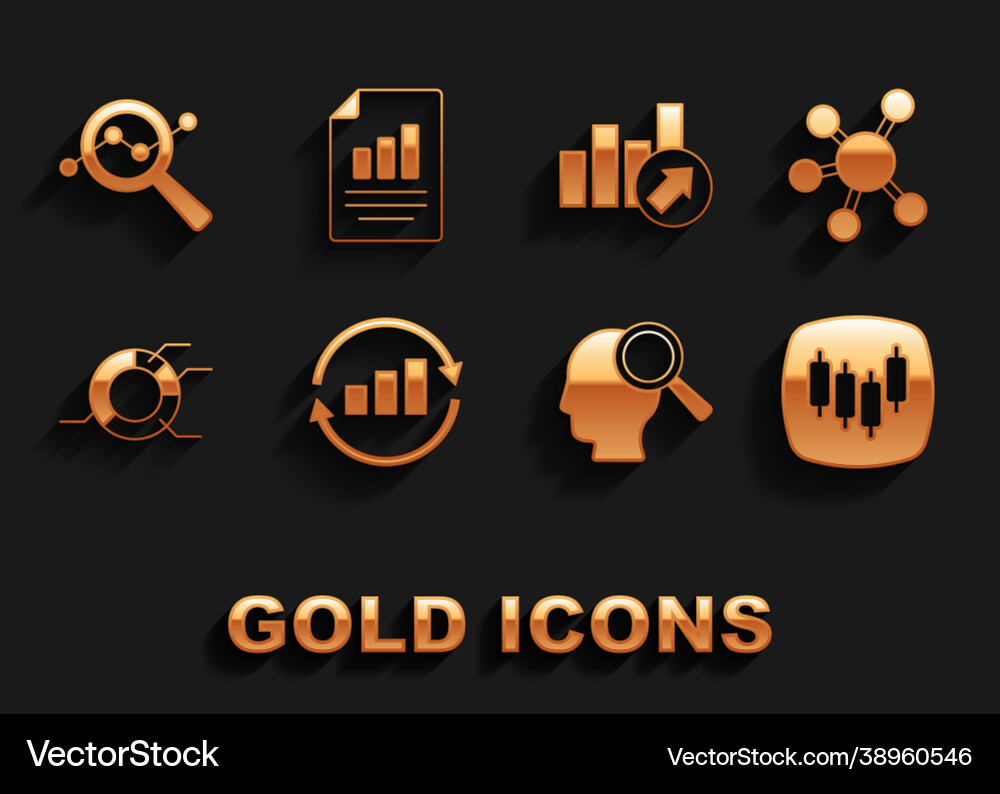 GOLD ICONS

VectorStock

VectorStock.com/38960546