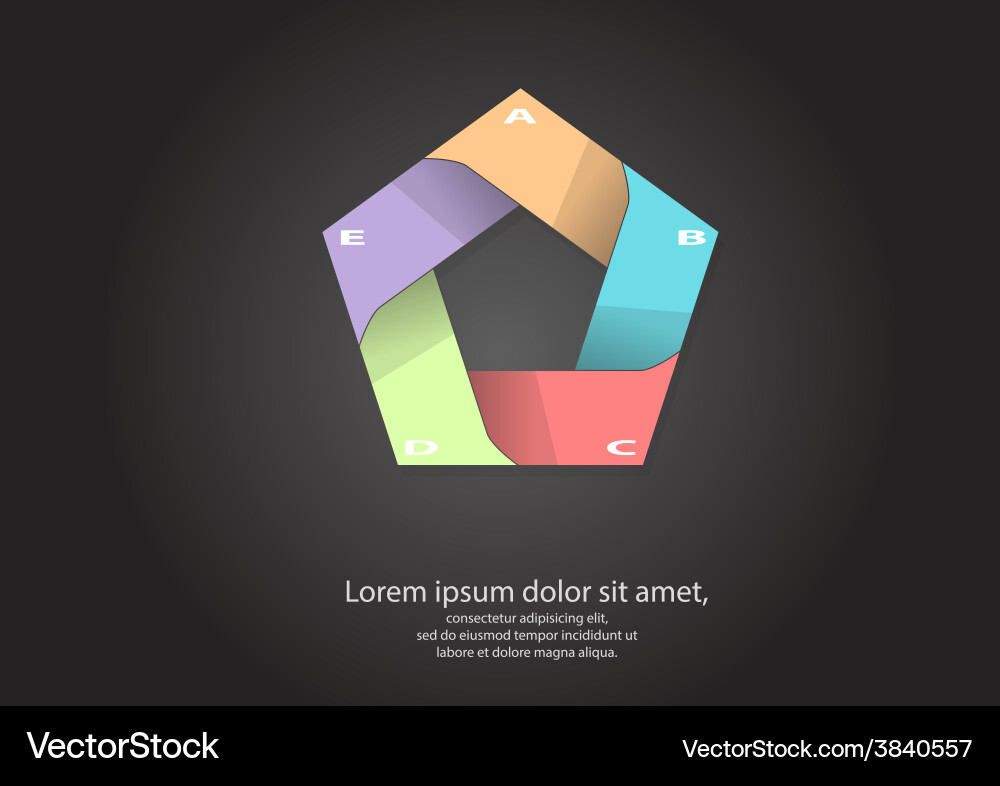 A
B
C
D
E

Lorem ipsum dolor sit amet,
consectetur adipisicing elit, sed do eiusmod tempor incididunt ut labore et dolore magna aliqua.

VectorStock
VectorStock.com/3840557